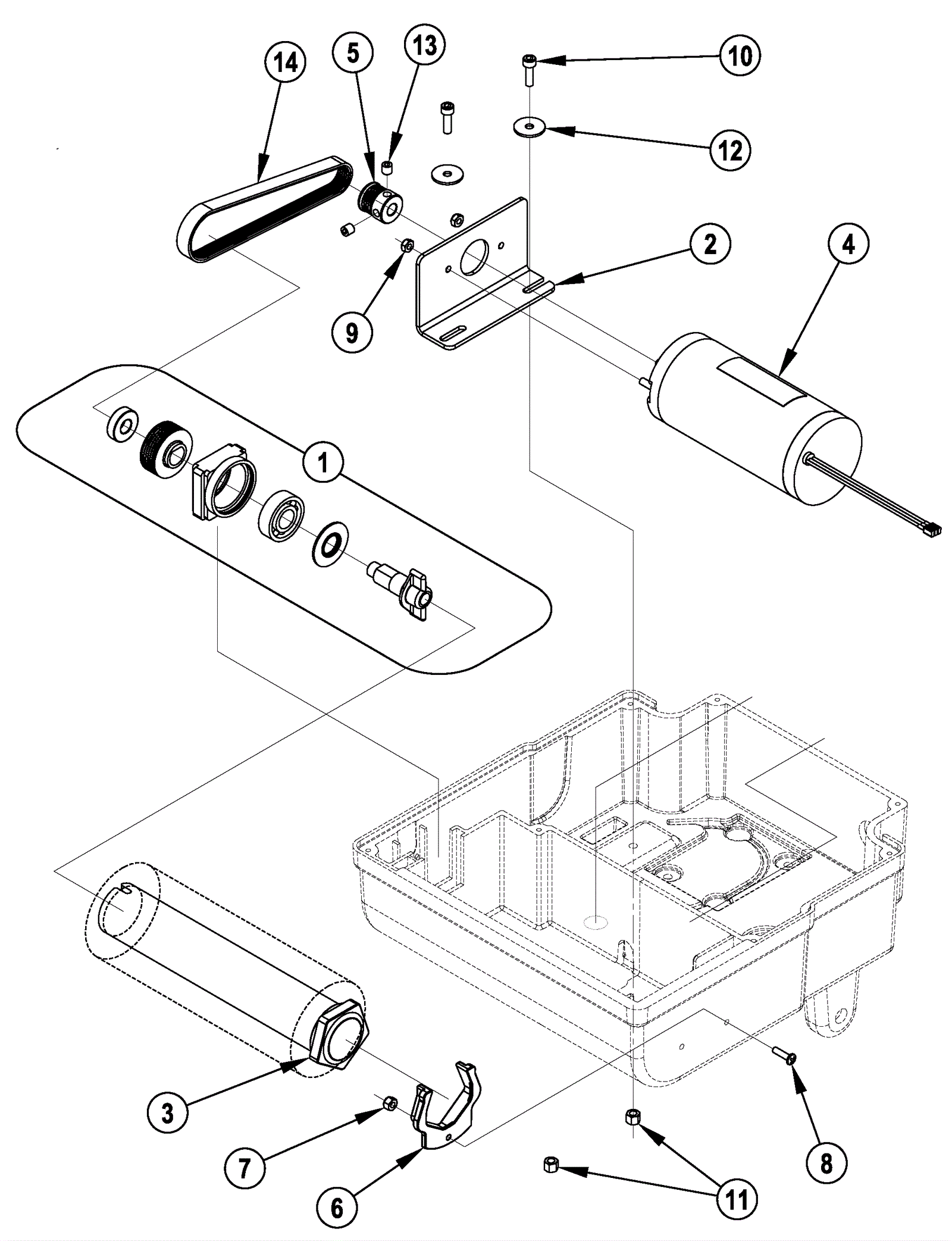 14
5
13
10
12
2
4
9
1
3
7
6
8
11