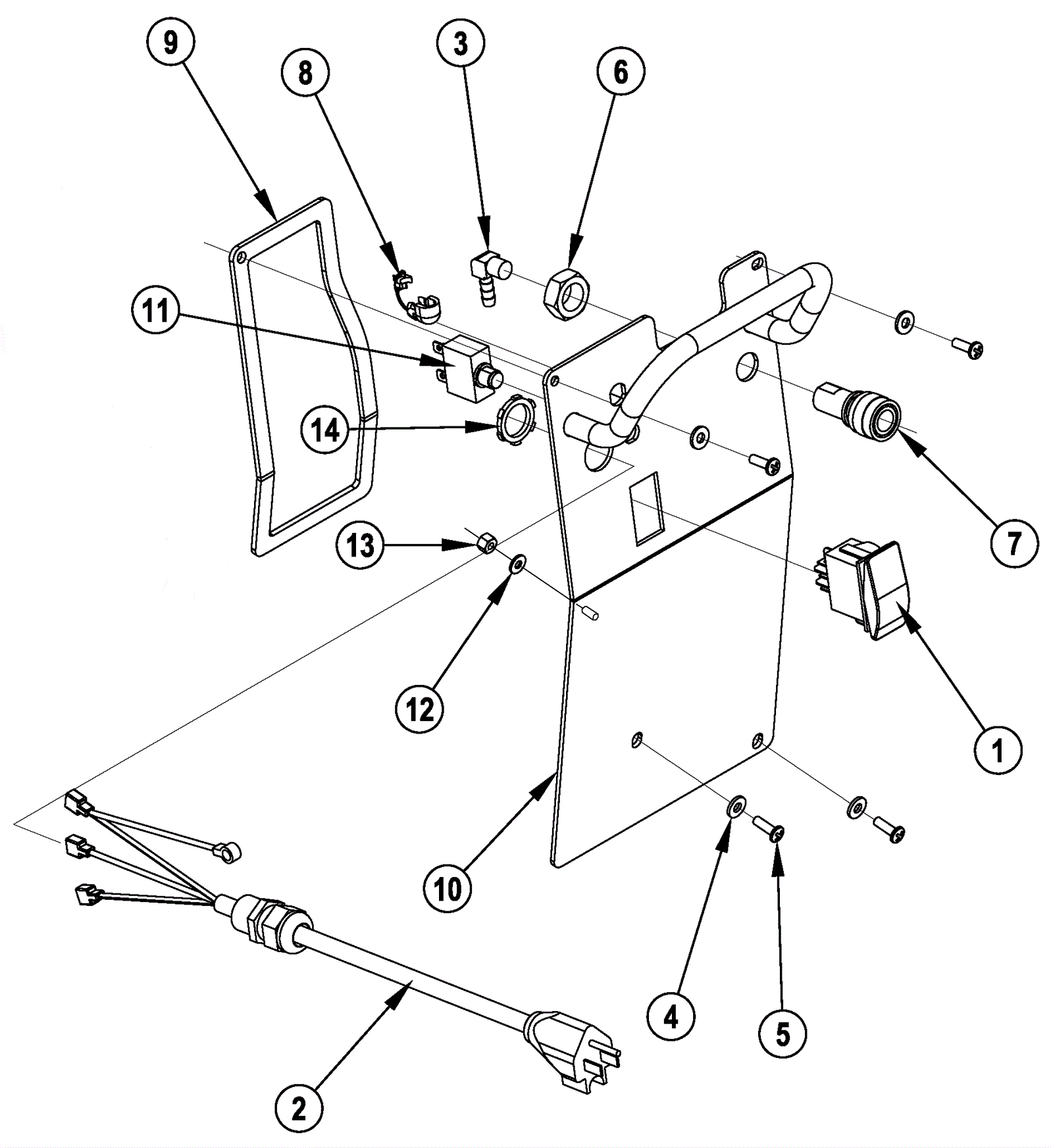 9
8
3
6
11
14
7
13
12
1
10
4
5
2