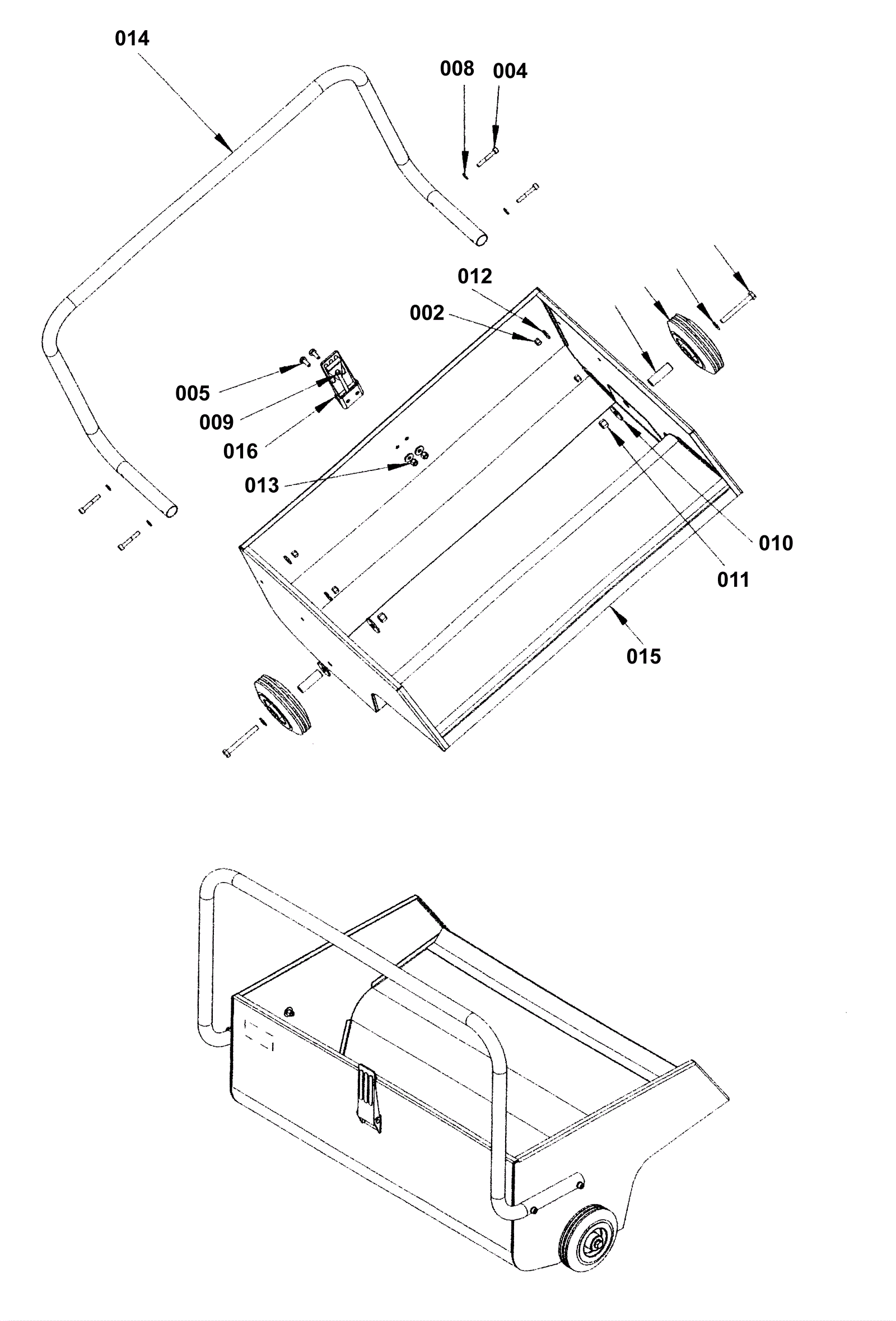 014

008 004

012

002

005

009

016

013

010

011

015