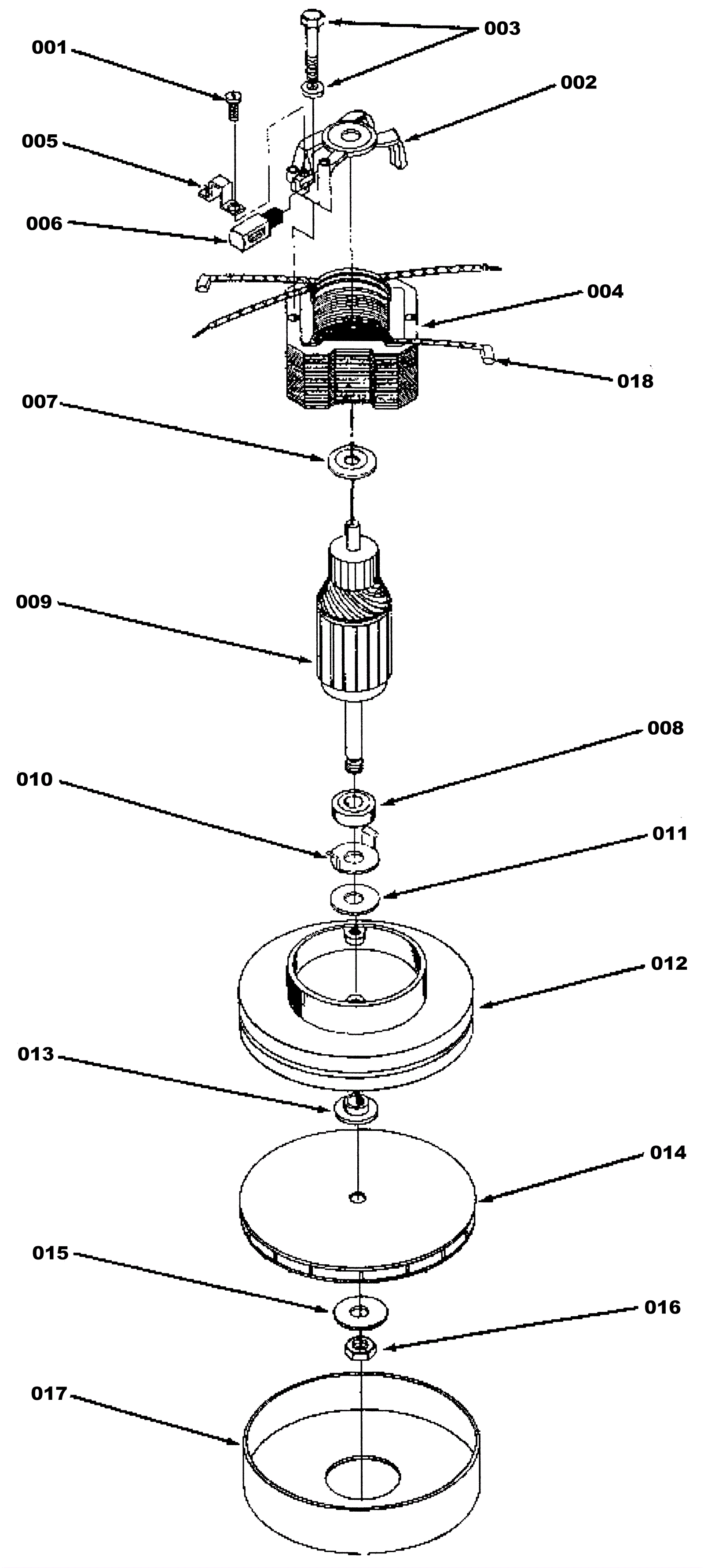 003
001
002
005
006
004
018
007
009
008
010
011
012
013
014
015
016
017