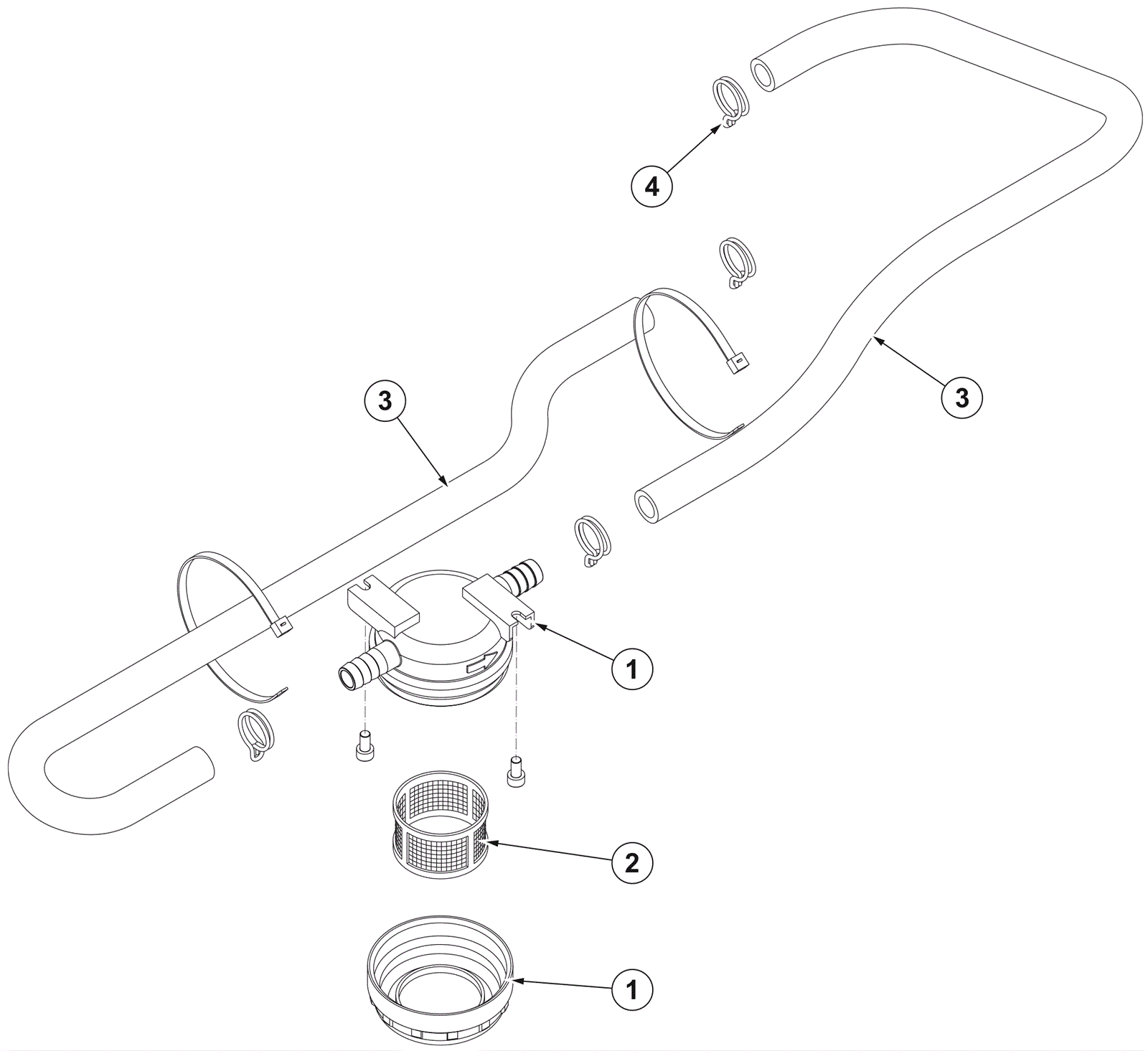 4

3

3

1

2

1