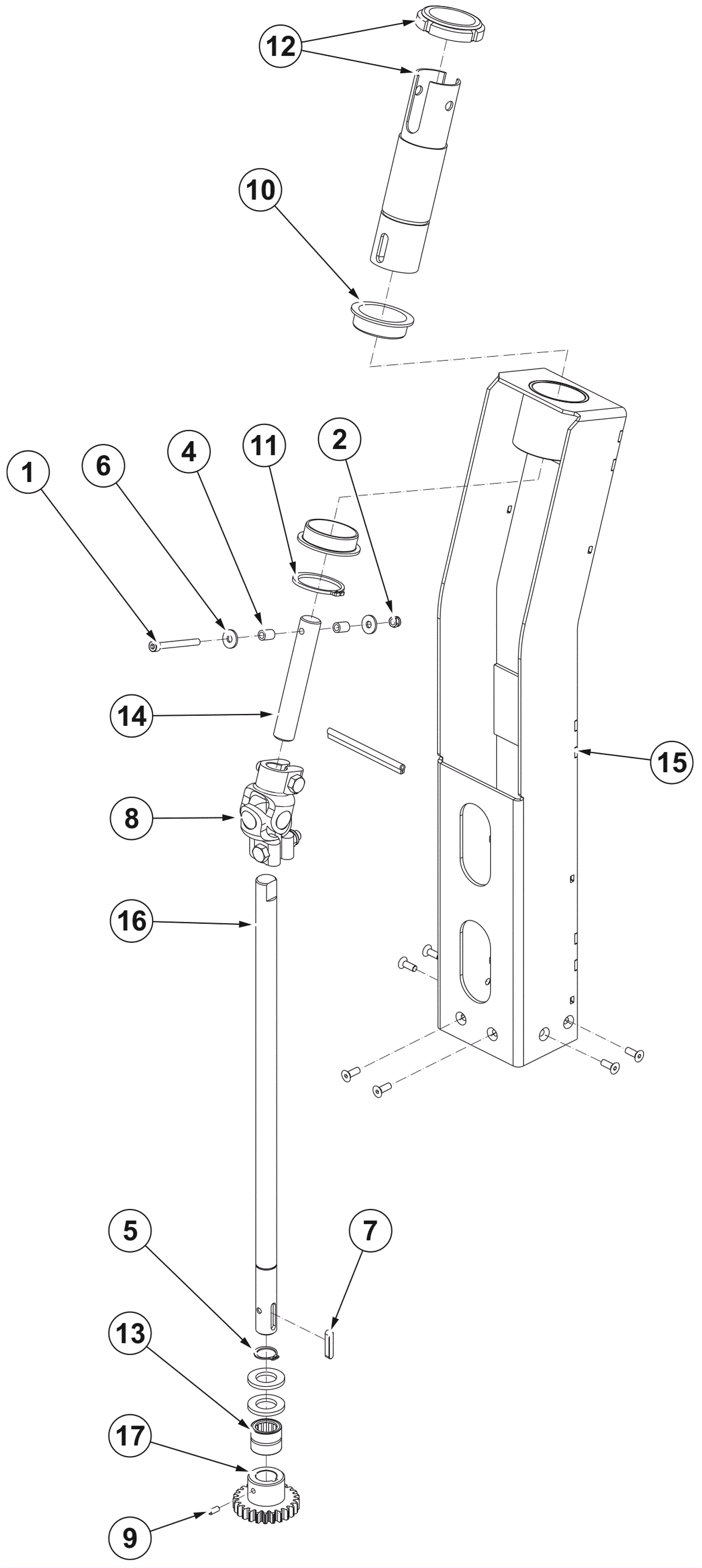 12
10
1
6
4
11
2
14
15
8
16
5
7
13
17
9