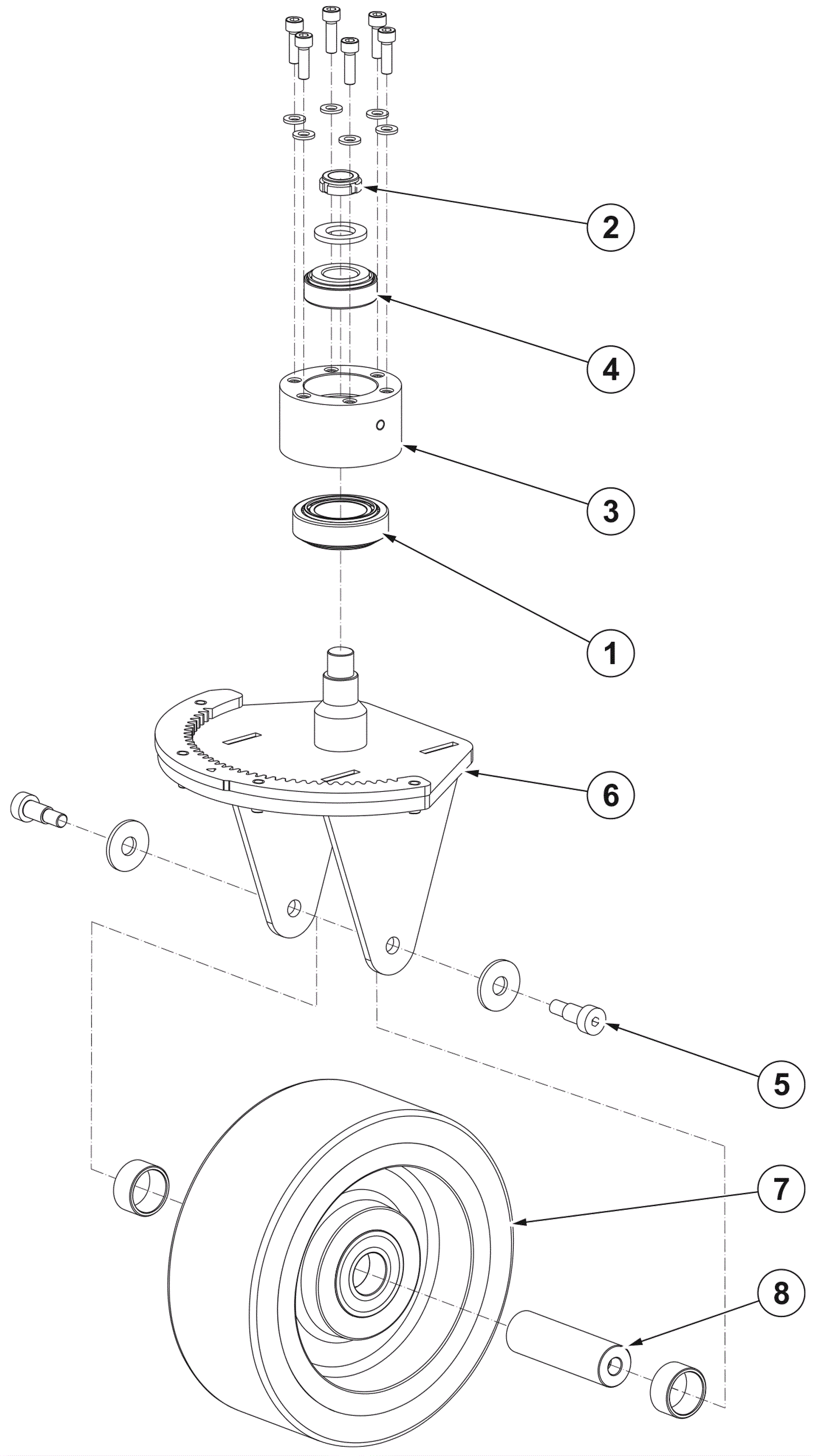 2

4

3

1

6

5

7

8