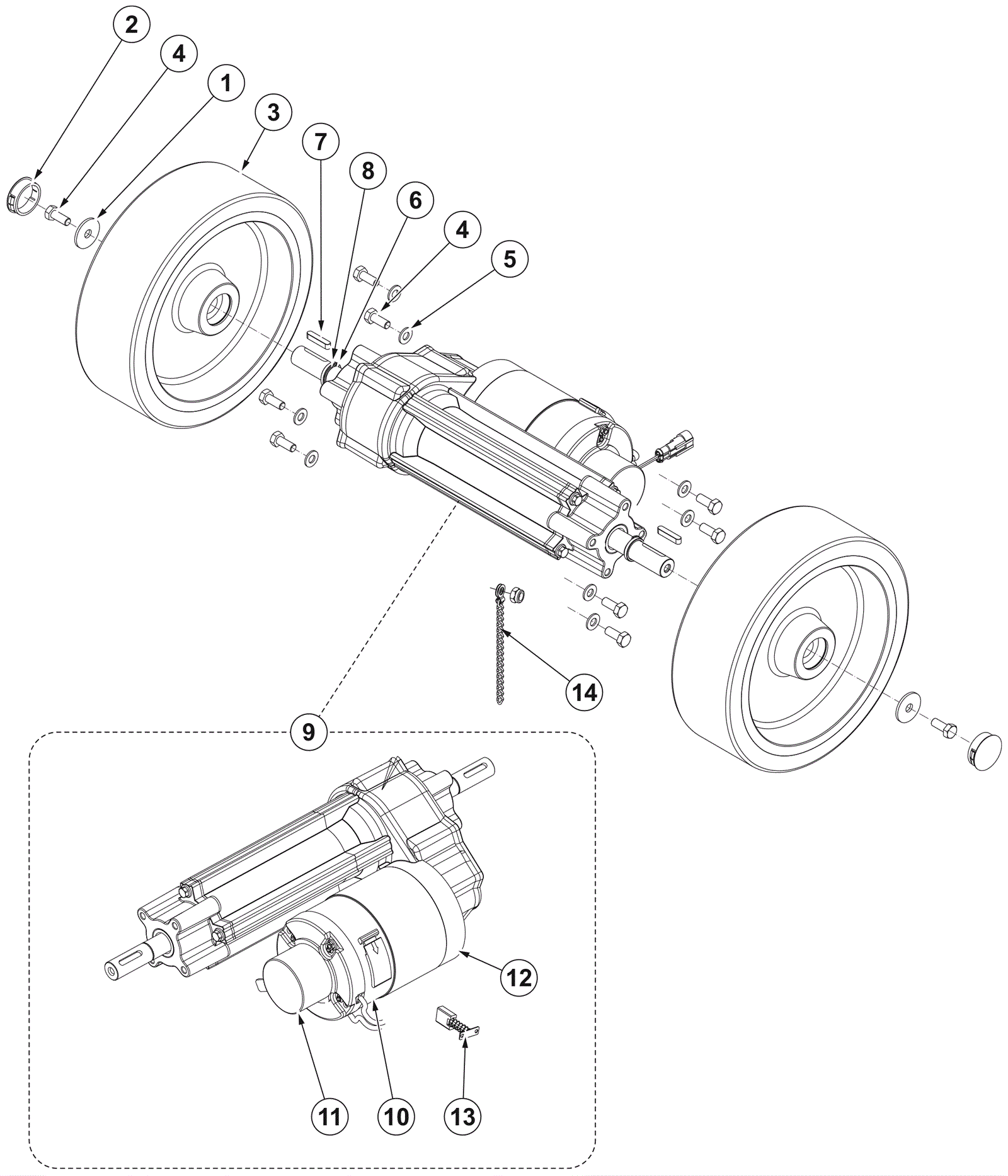 2
4
1
3
7
8
6
4
5
14
9
12
11
10
13