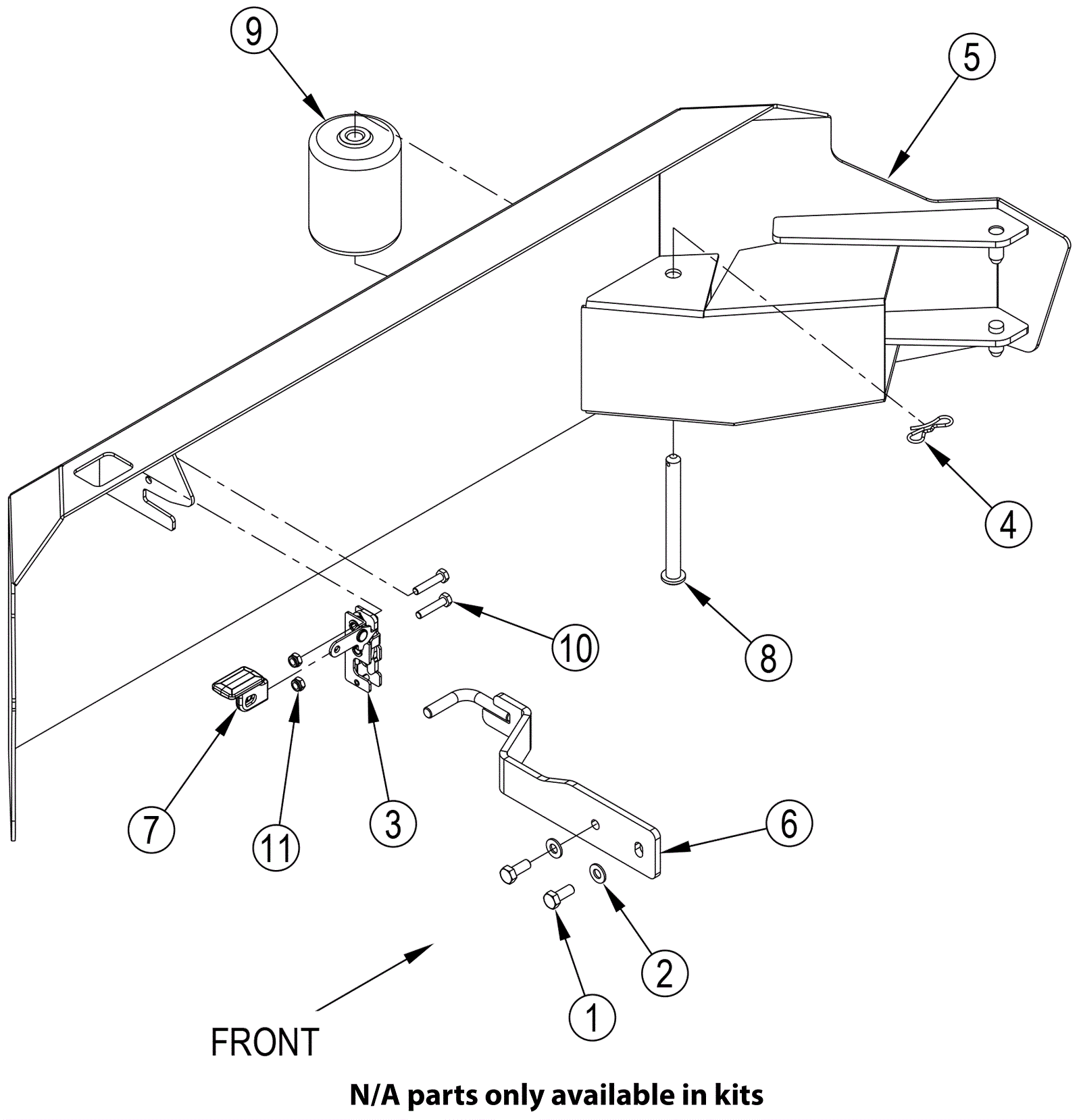 9

5

4

10

8

7

11

3

6

2

1

FRONT

N/A parts only available in kits