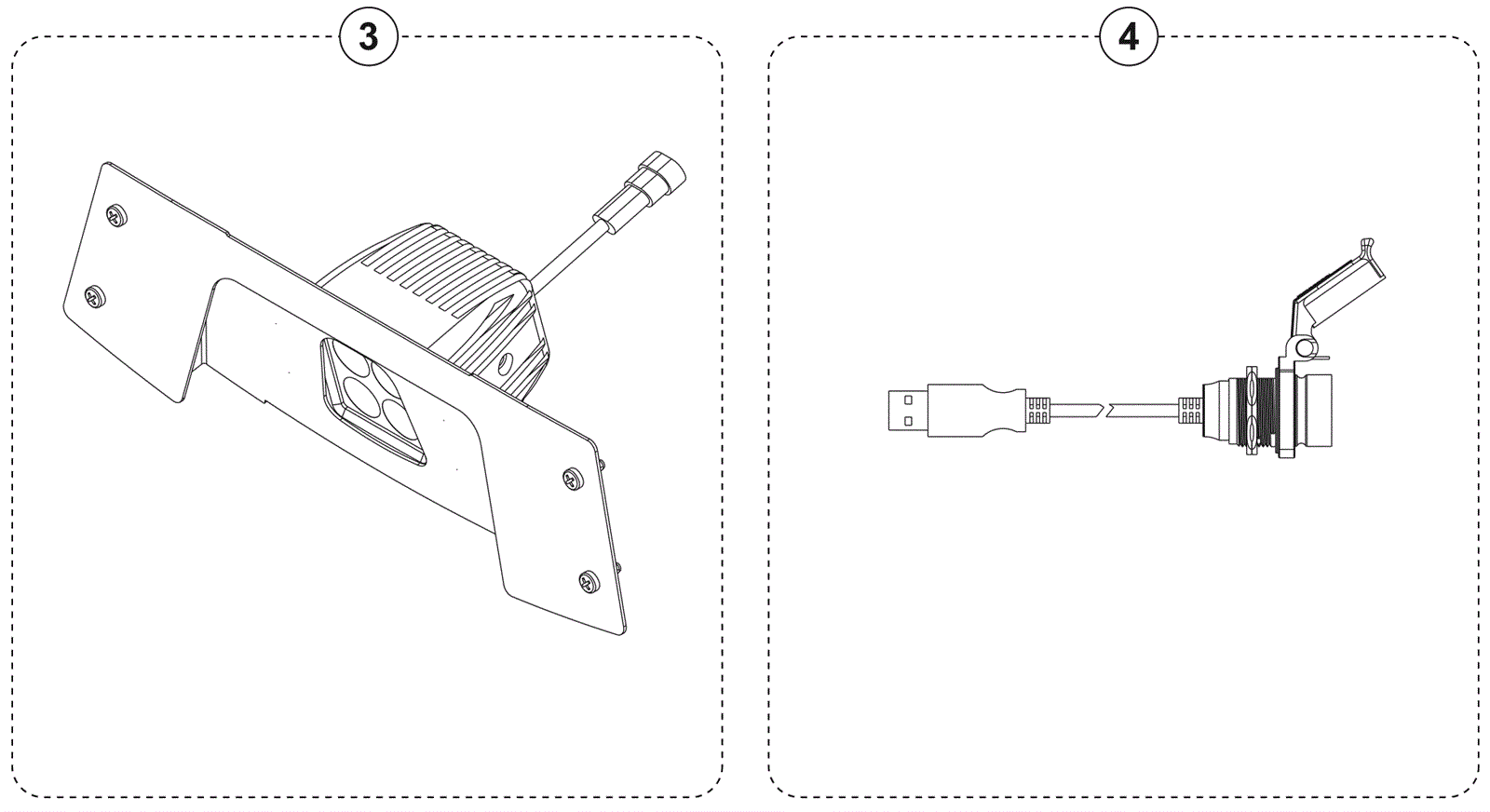 3

4