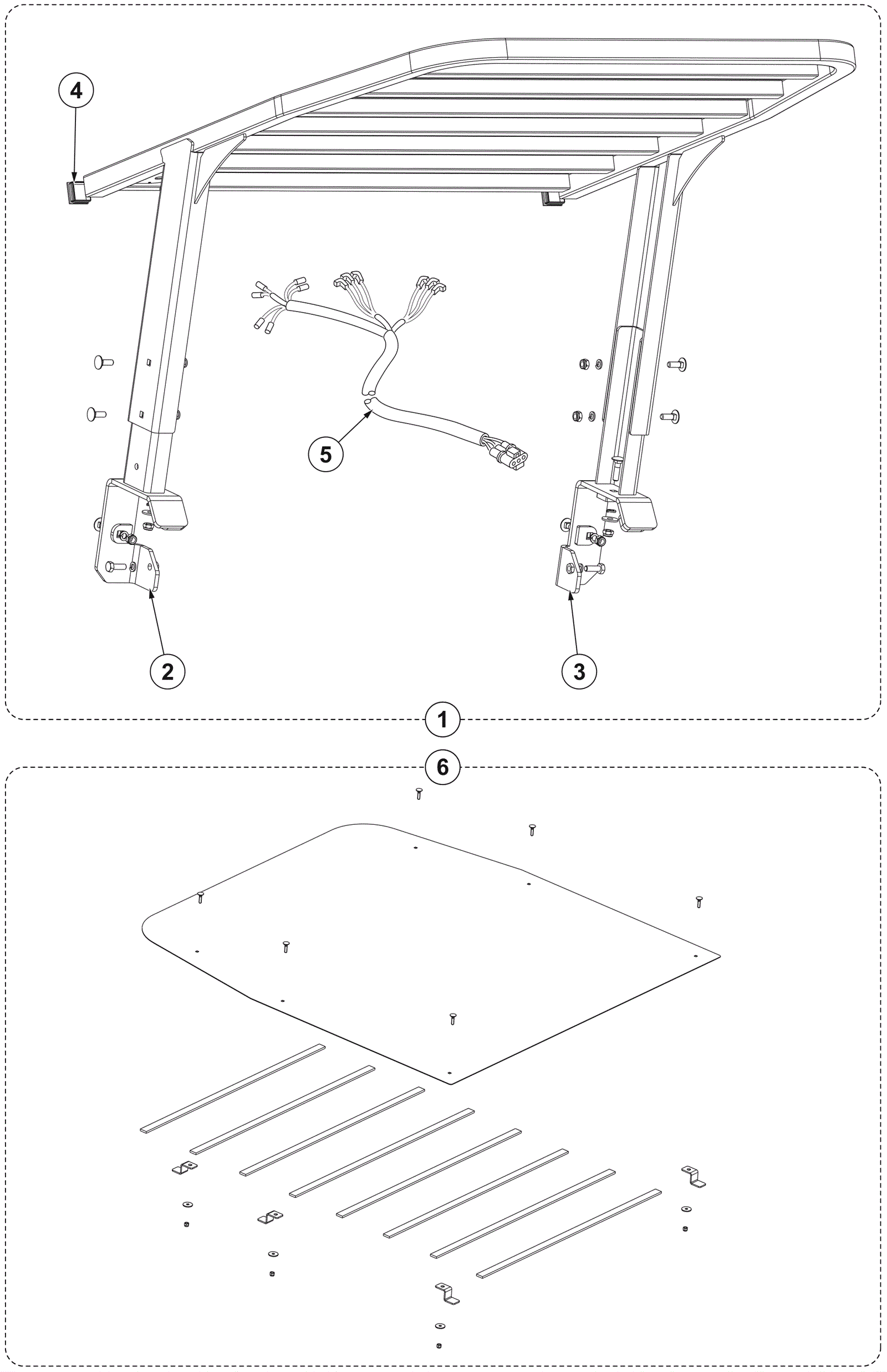 4
5
2
3
1
6