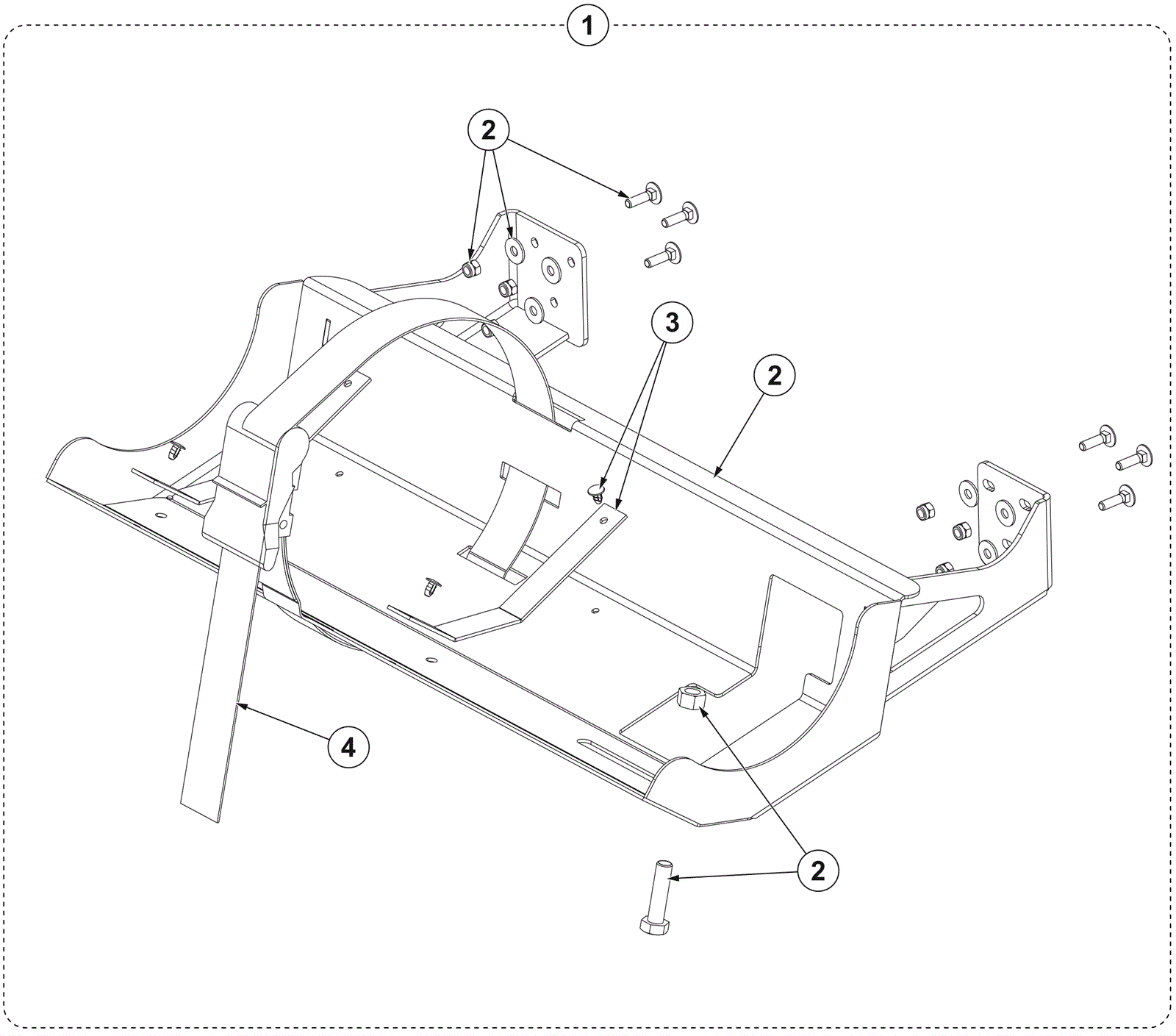 1
2
3
2
4
2