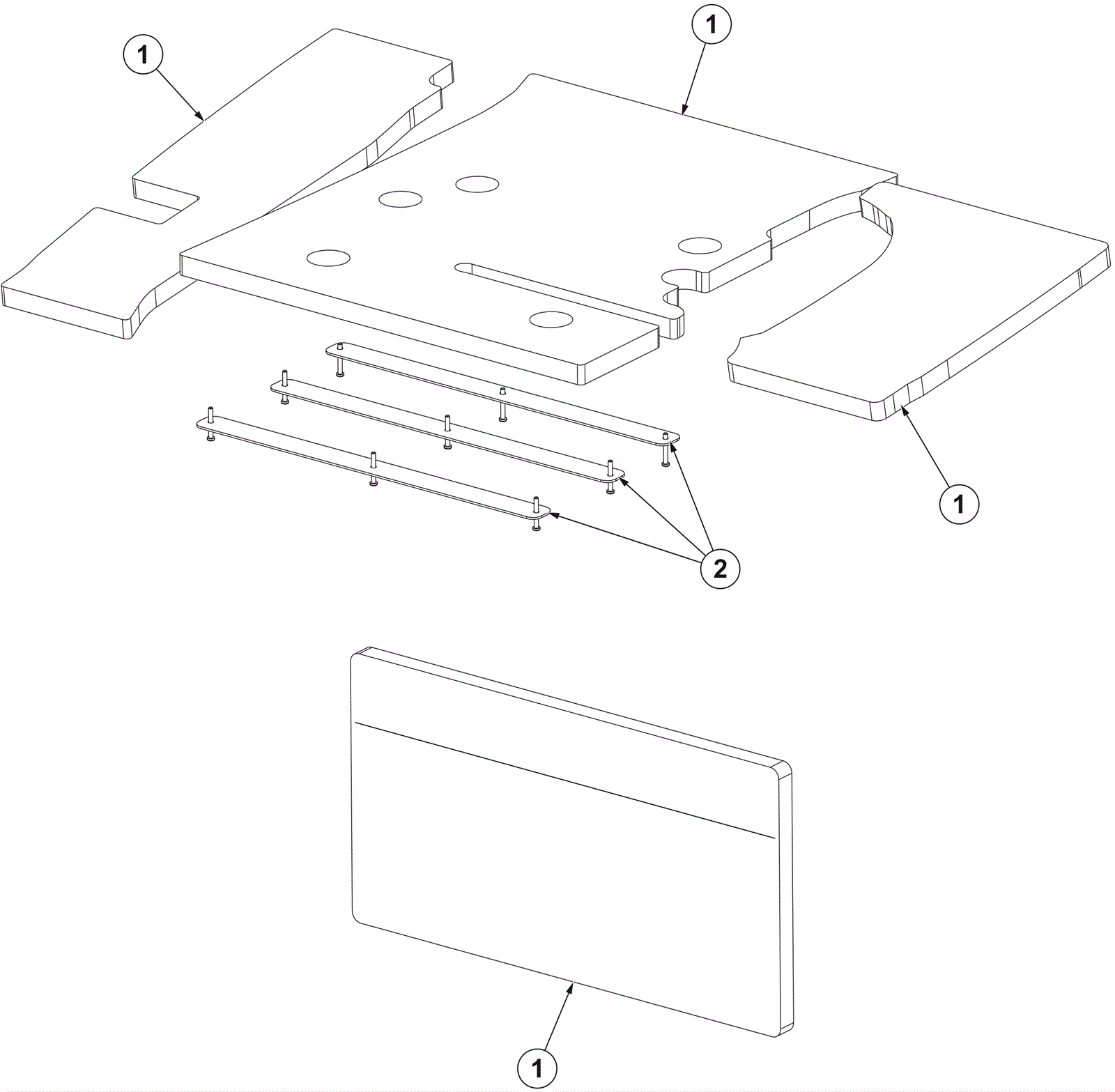 1
1
1
2
1