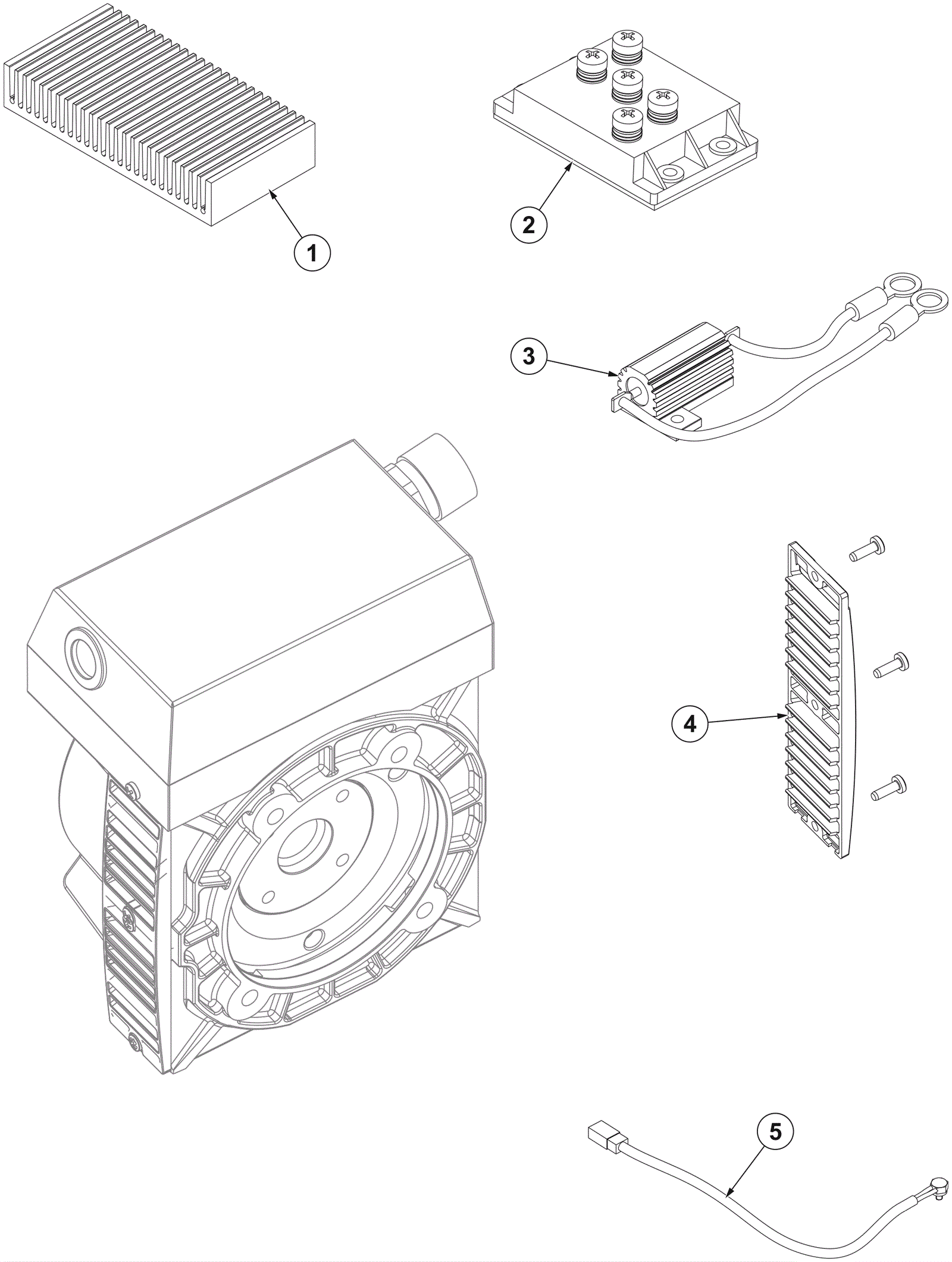 1

2

3

4

5