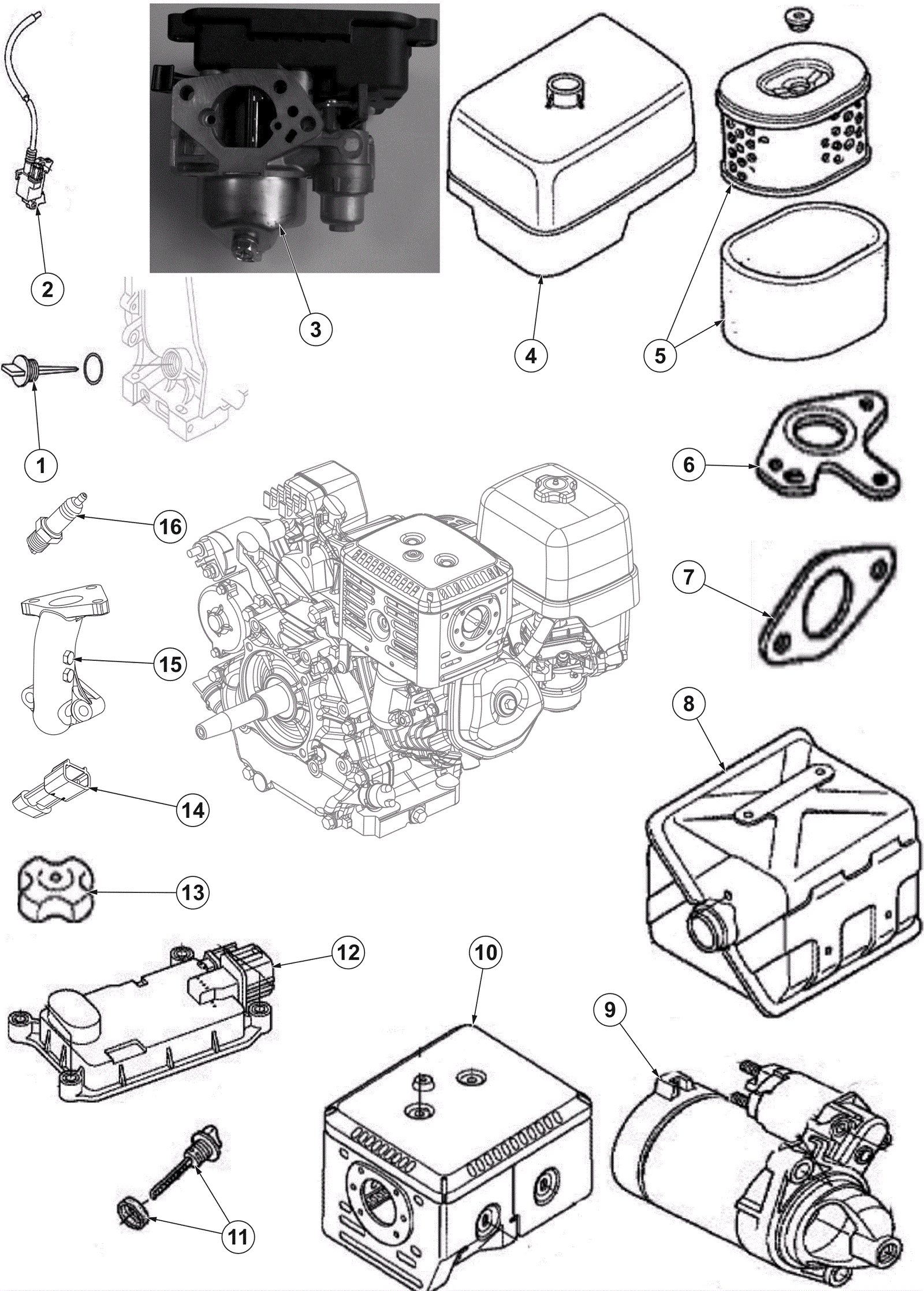 2

3

4

5

1

6

16

7

15

8

14

13

12

10

9

11