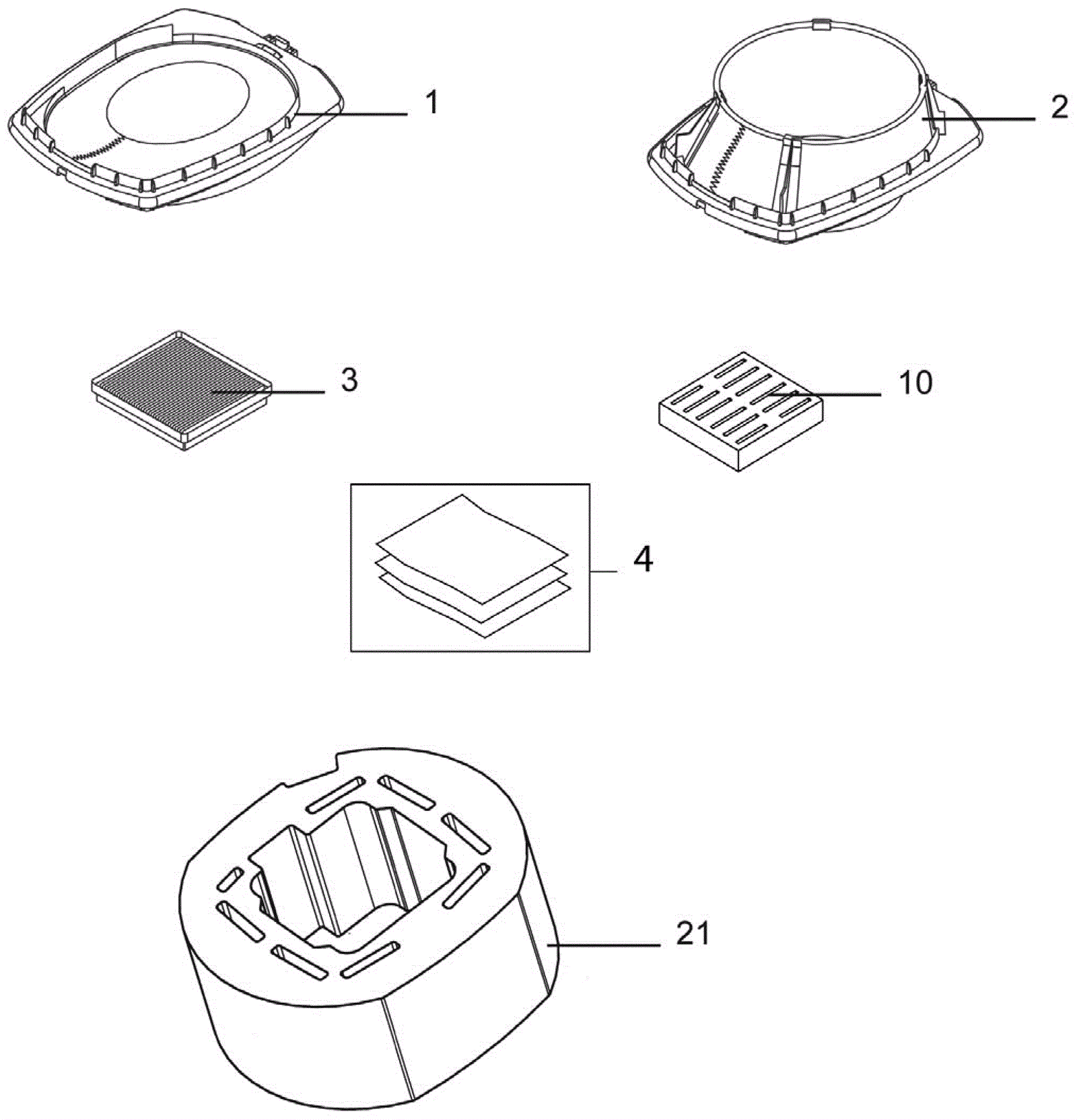 1

2

3

10

4

21