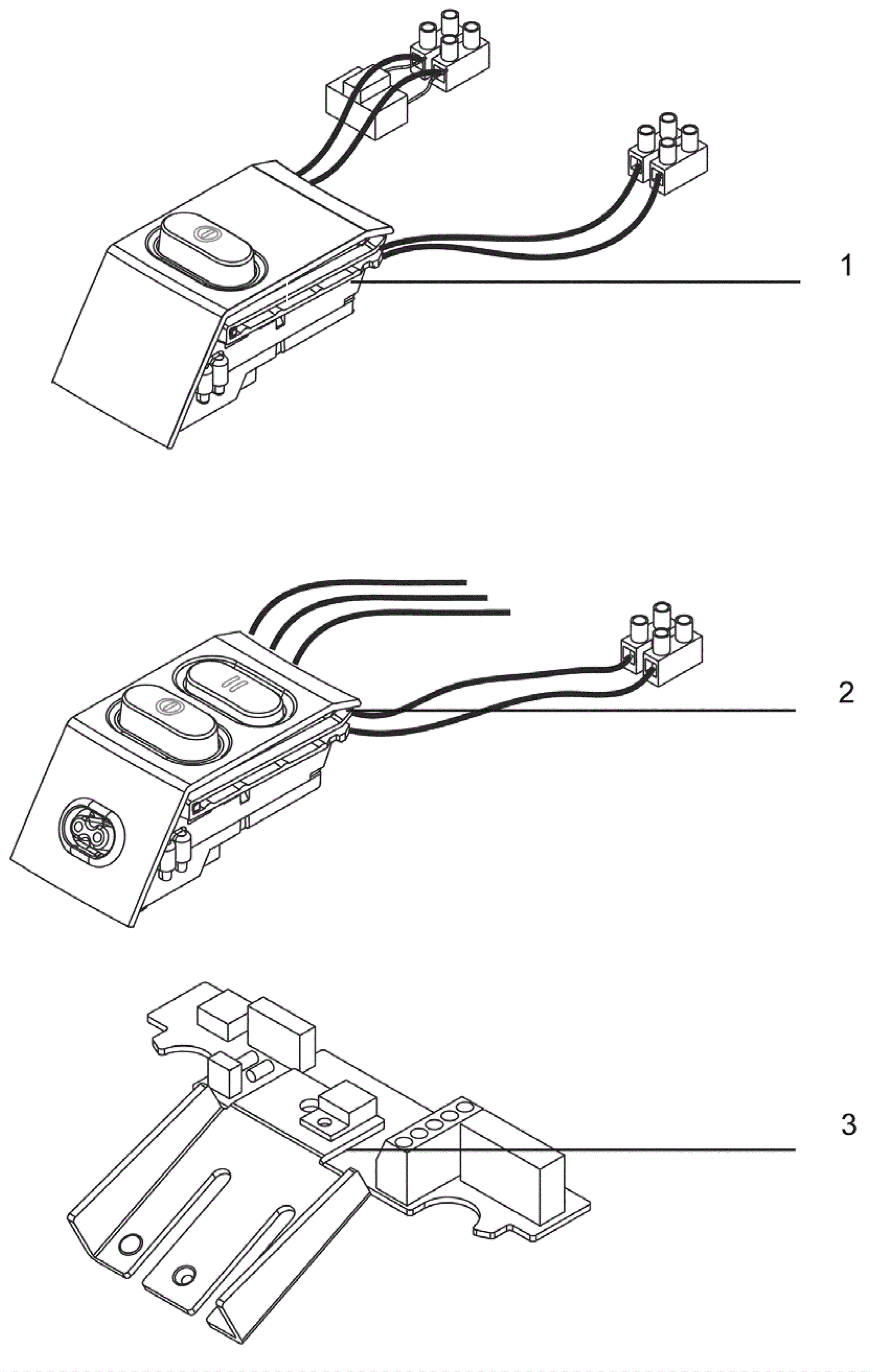 1

2

3