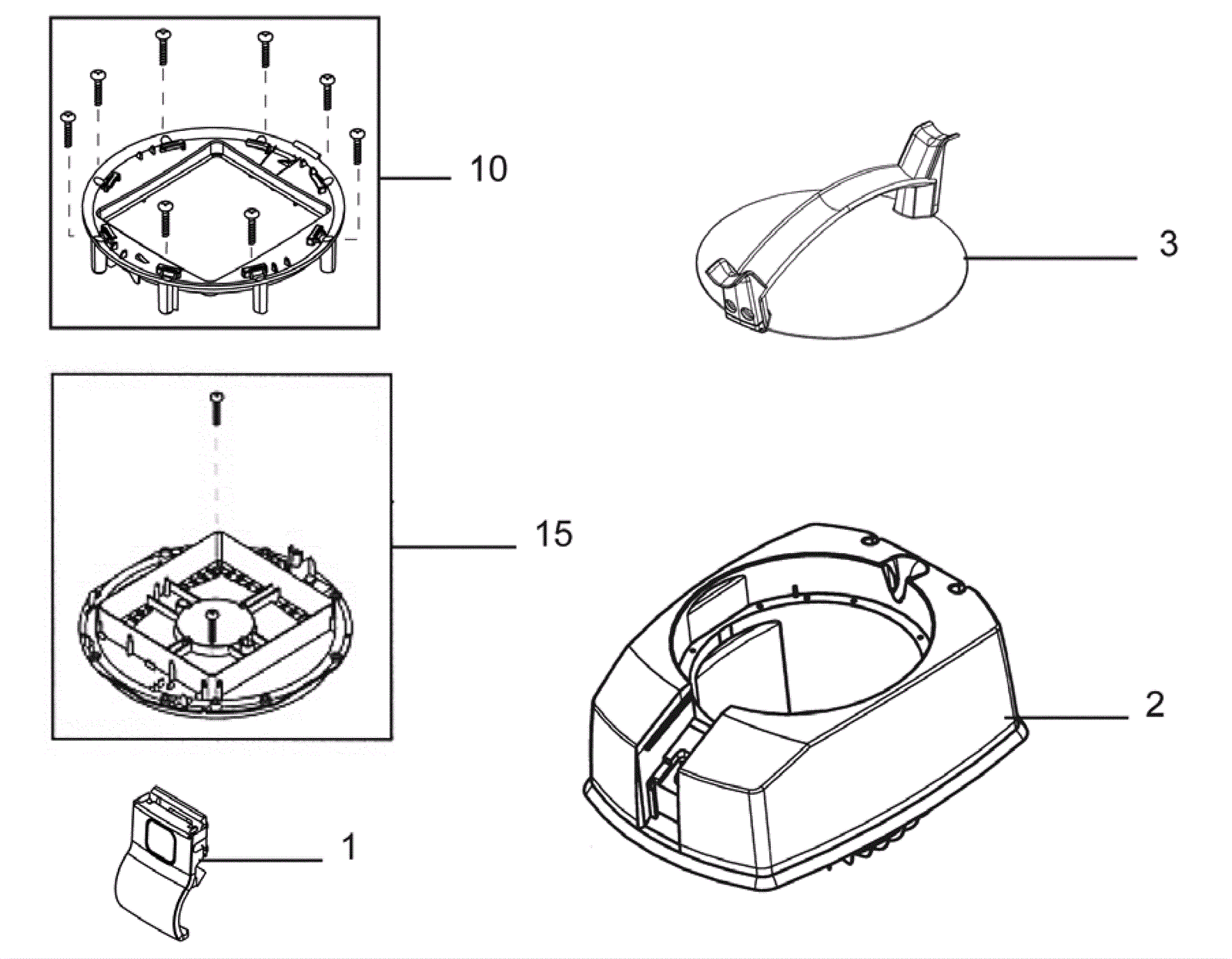 10

3

15

2

1