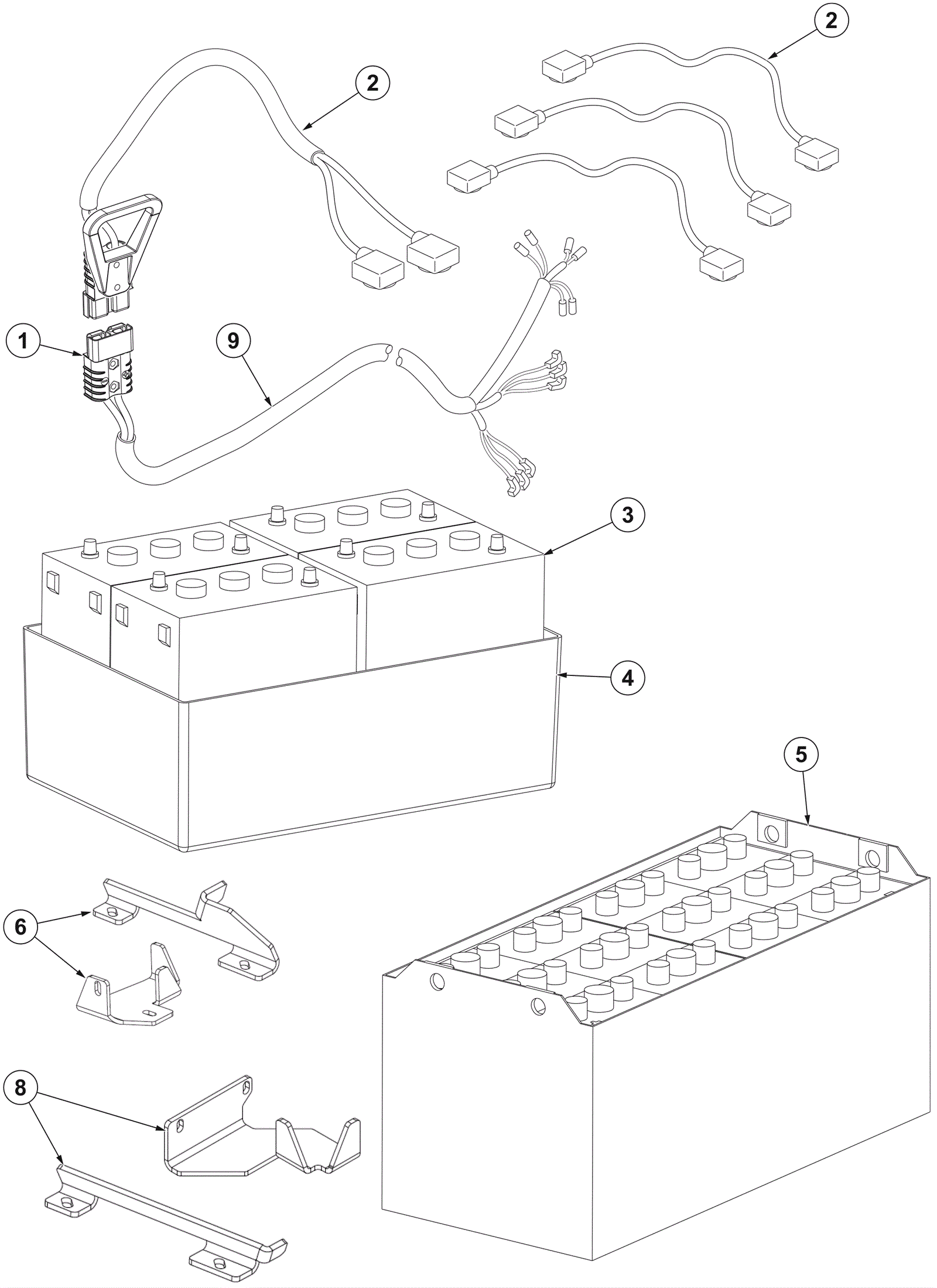 2
2
1
9
3
4
5
6
8