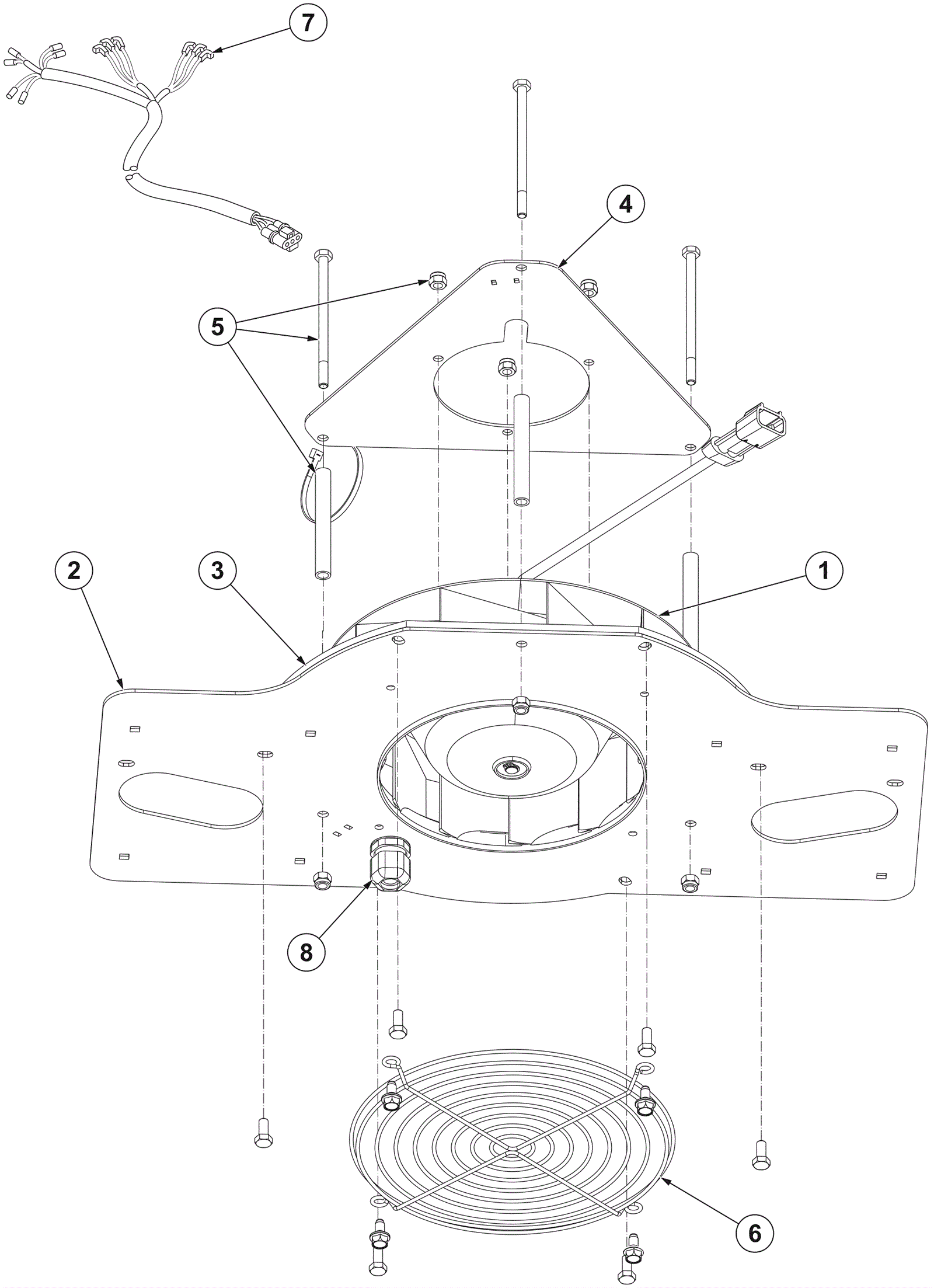 7
4
5
2
3
1
8
6