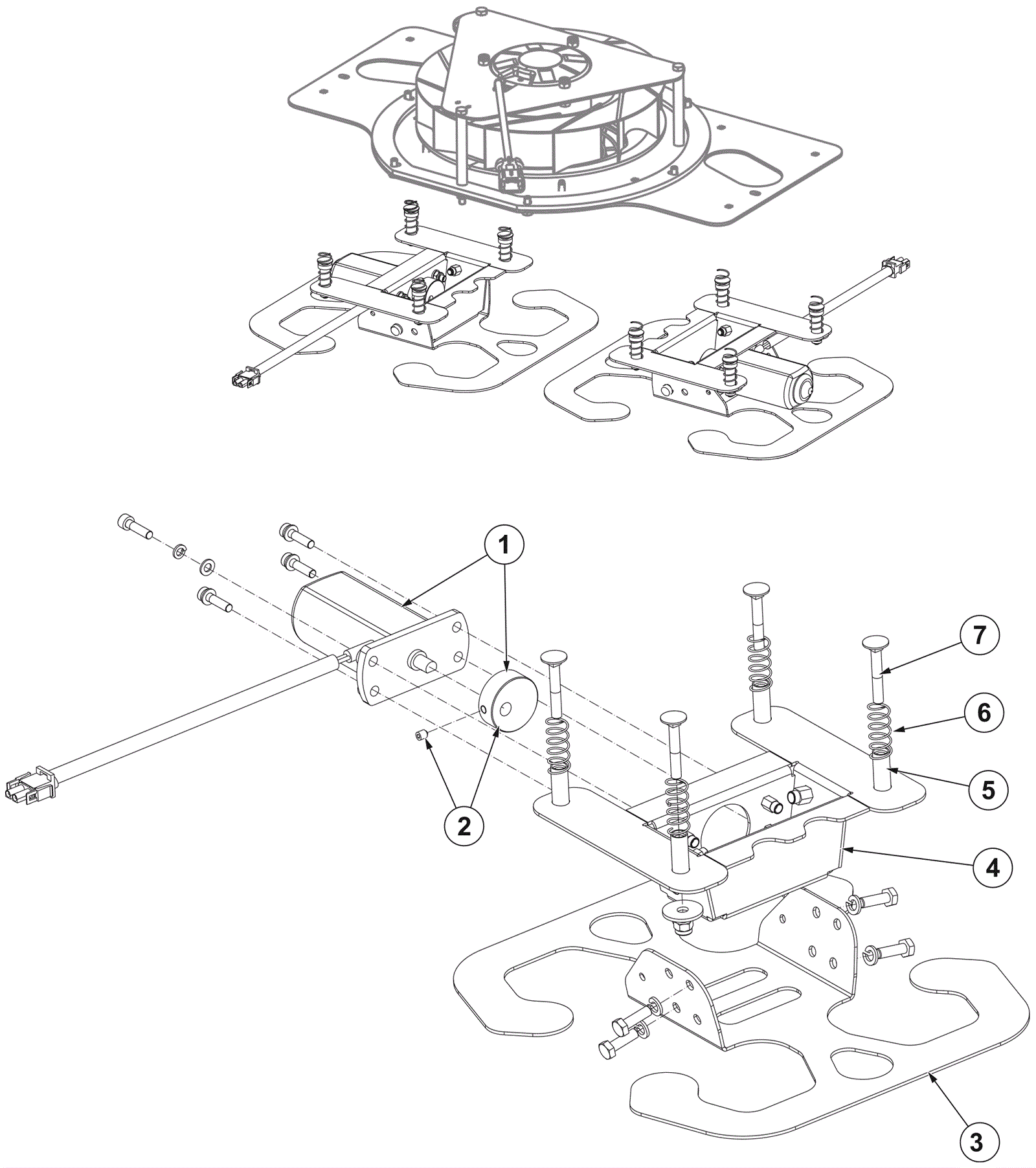 1
7
6
5
2
4
3