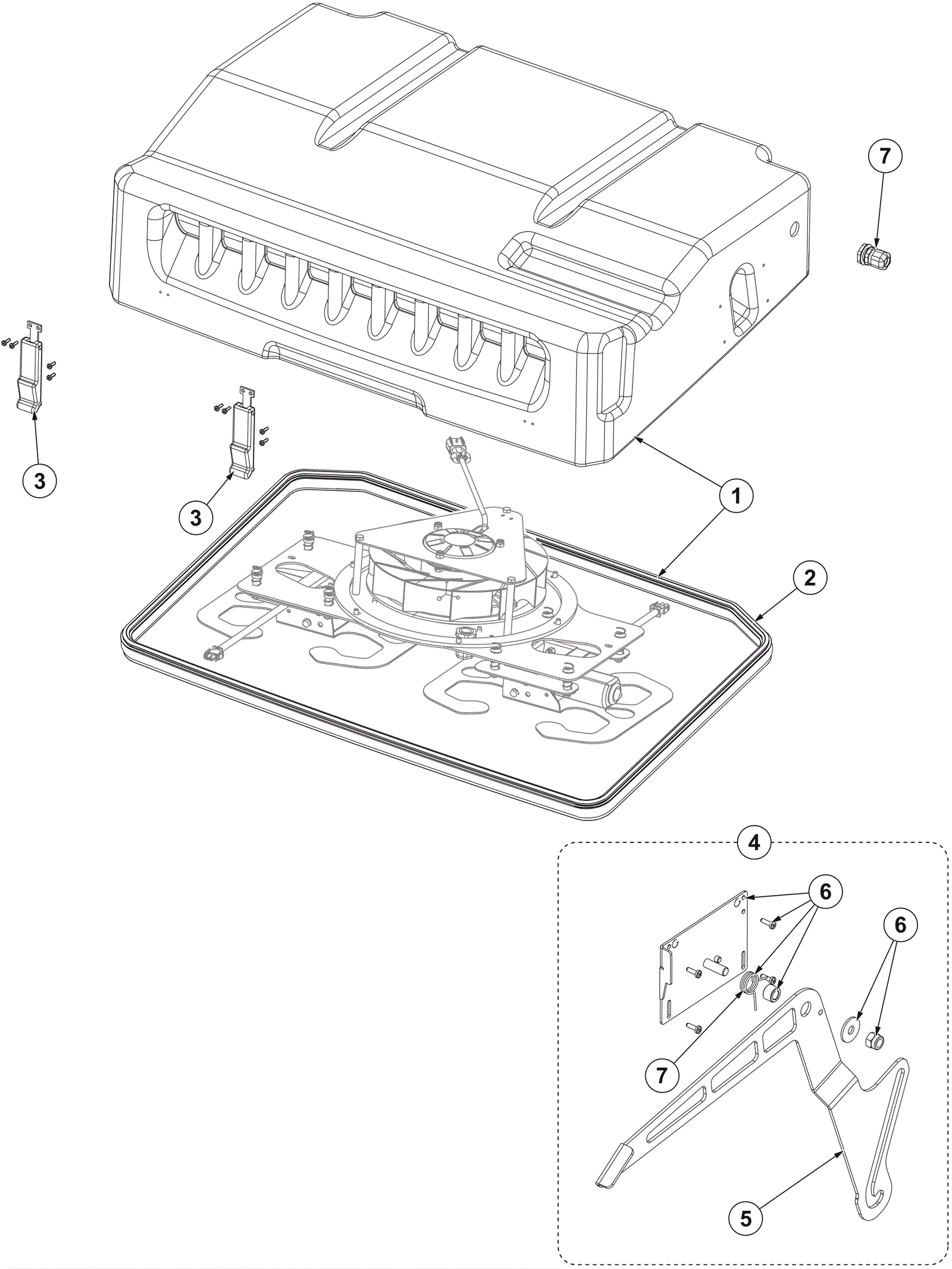 7

3

3

1

2

4

6

6

7

5