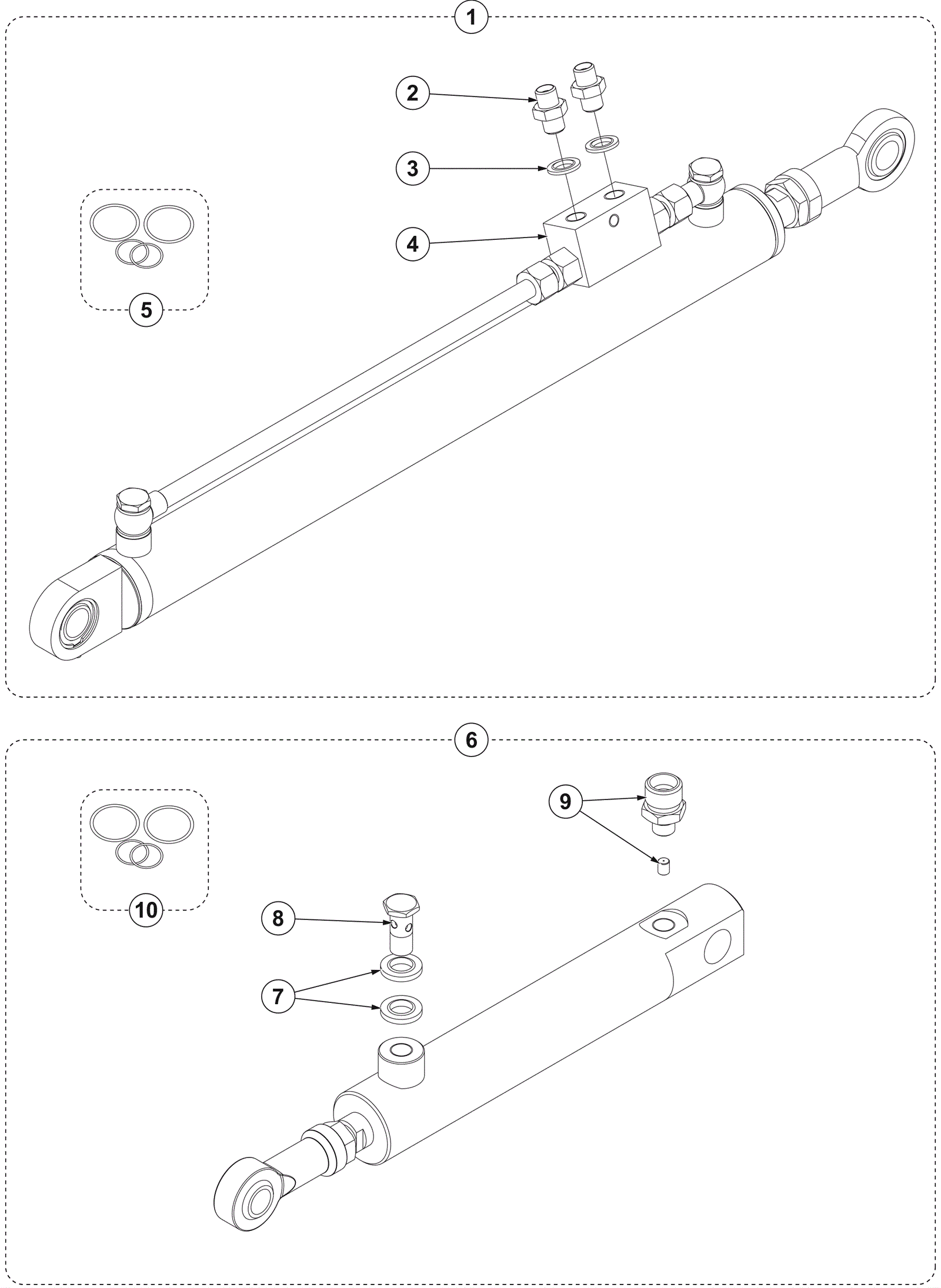 1
2
3
4
5
6
9
10
8
7