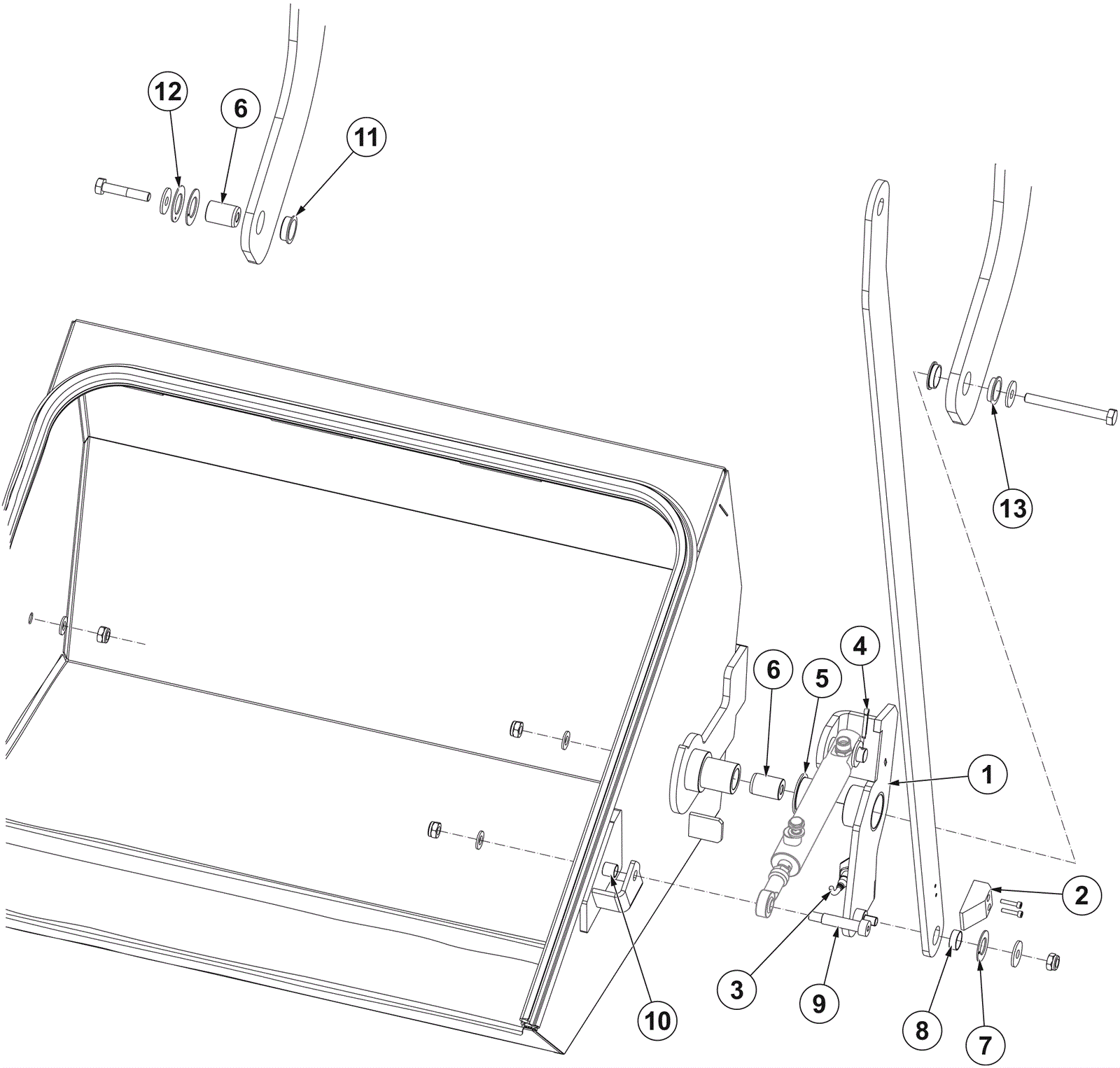 12
6
11
13
6
5
4
1
2
3
9
10
8
7