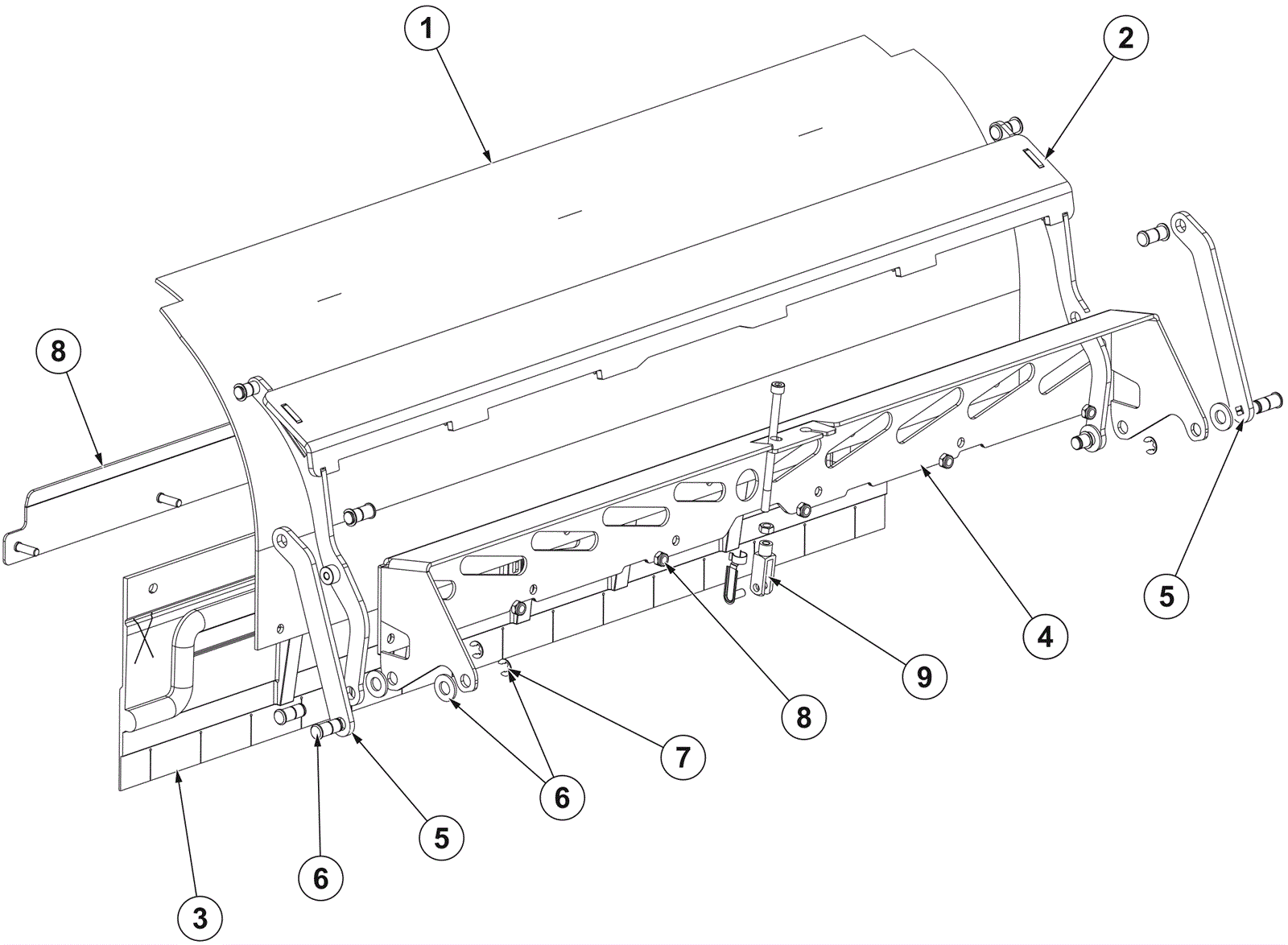 1
2
8
5
4
9
8
7
6
5
6
3