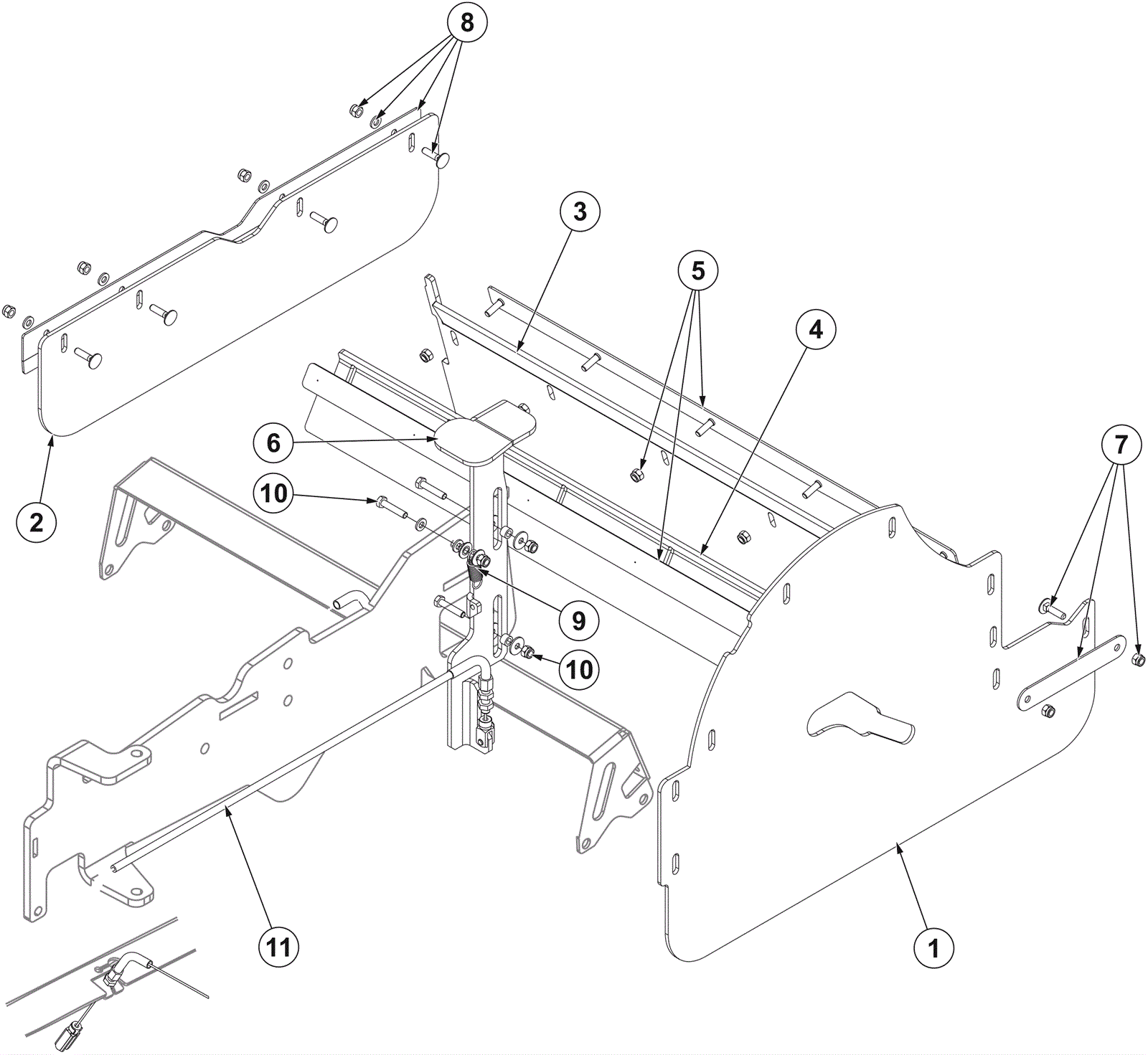 8
3
5
4
6
7
10
2
9
10
11
1