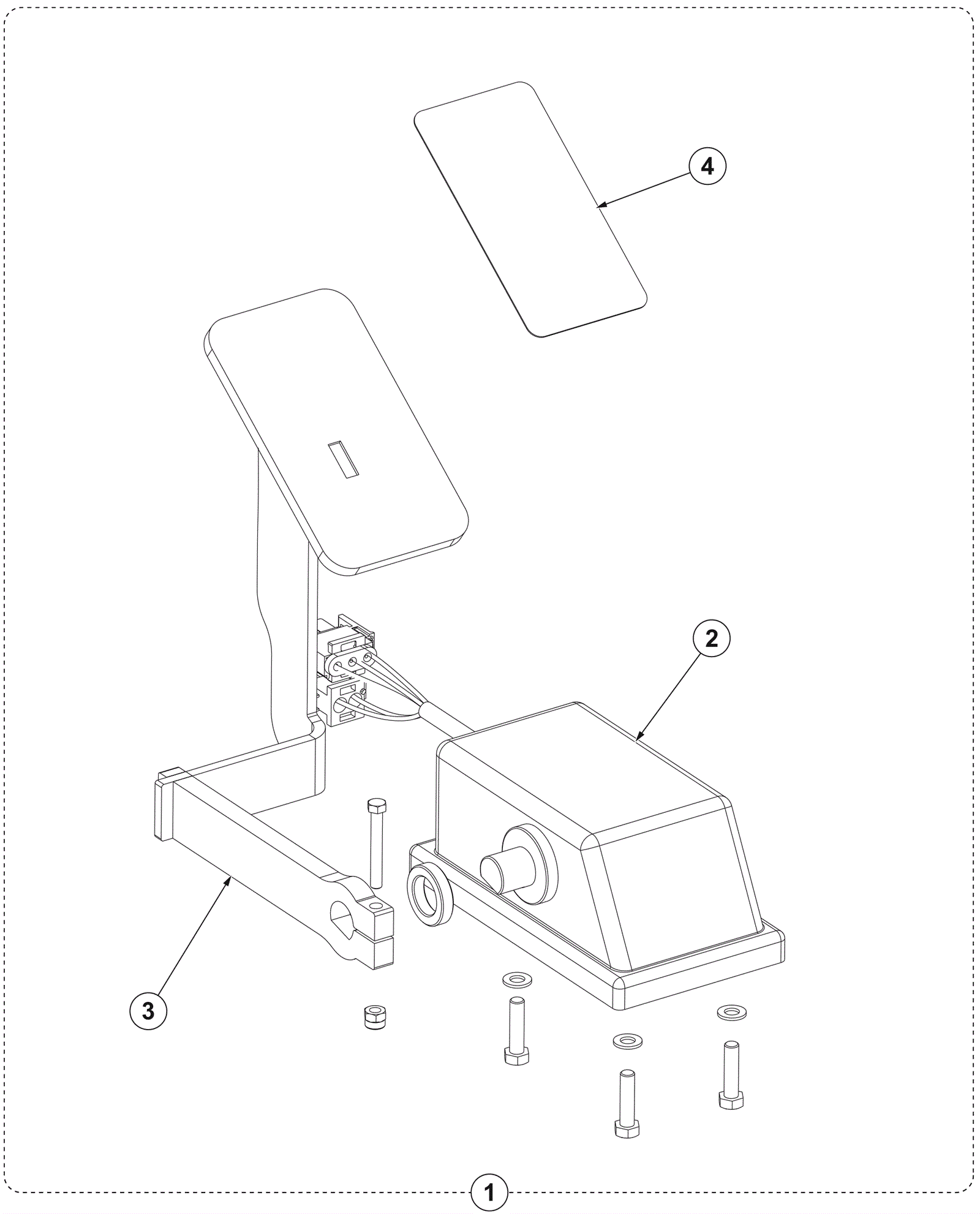 4

2

3

1