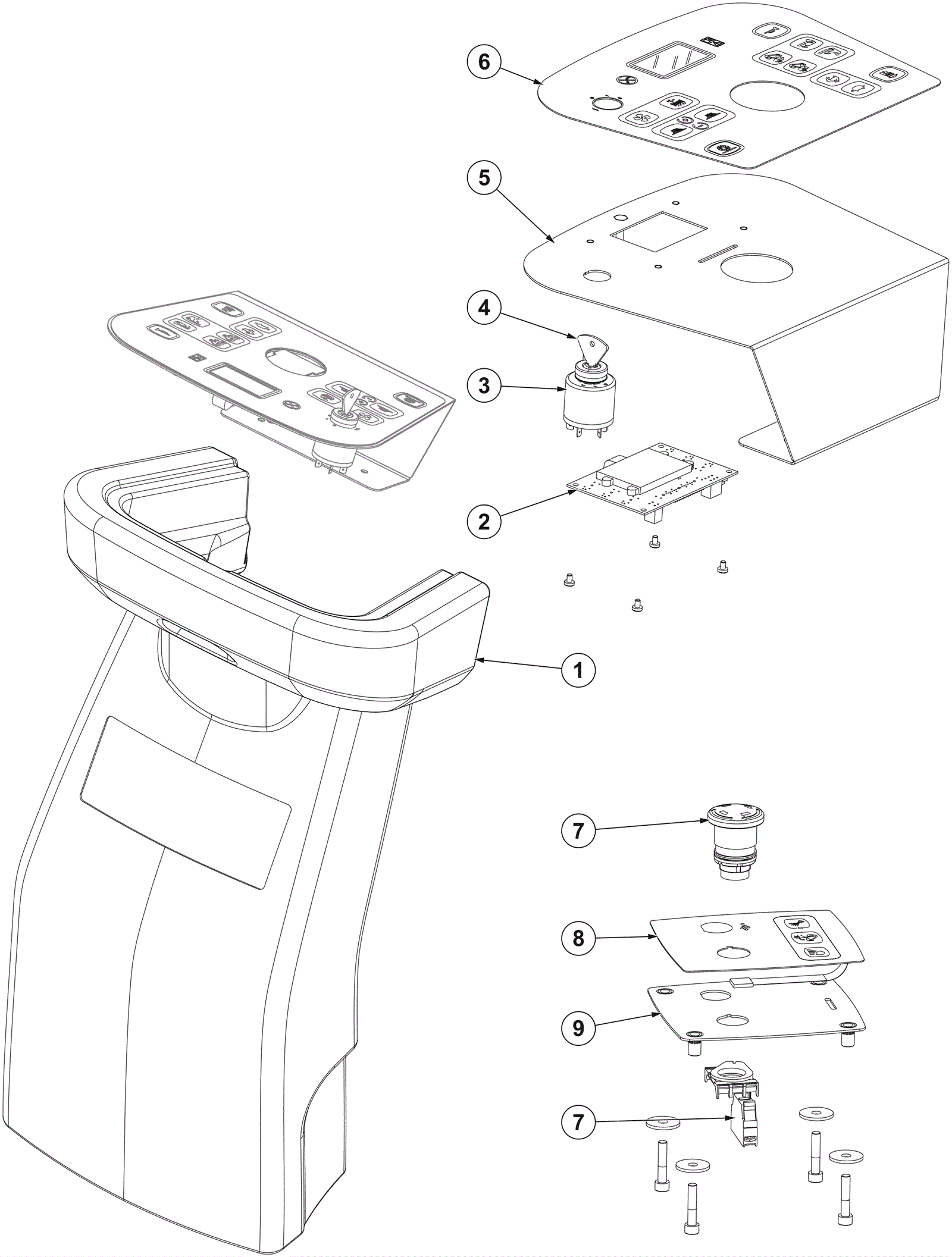 6
5
4
3
2
1
7
8
9
7