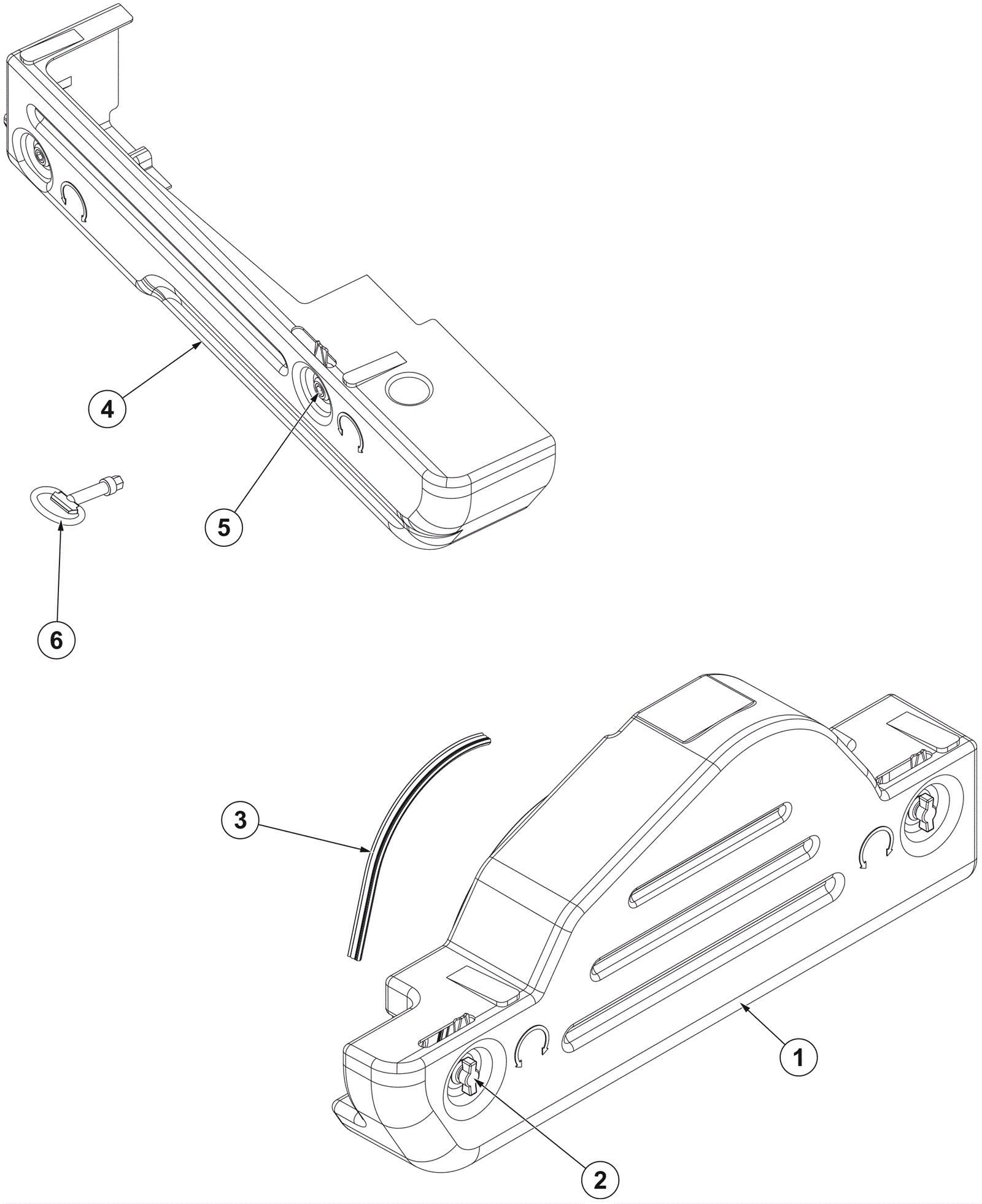 4
5
6
3
1
2