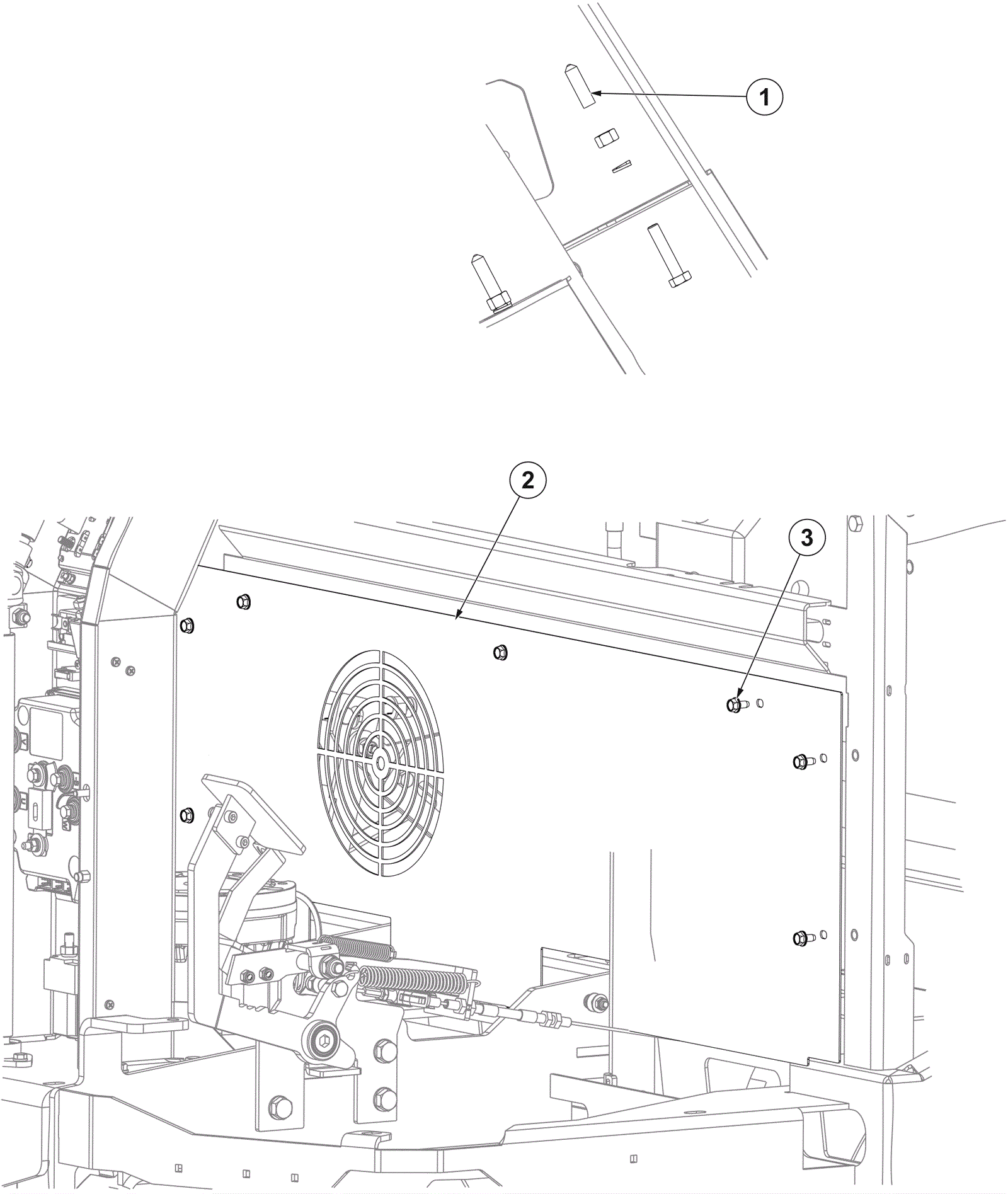 1

2

3