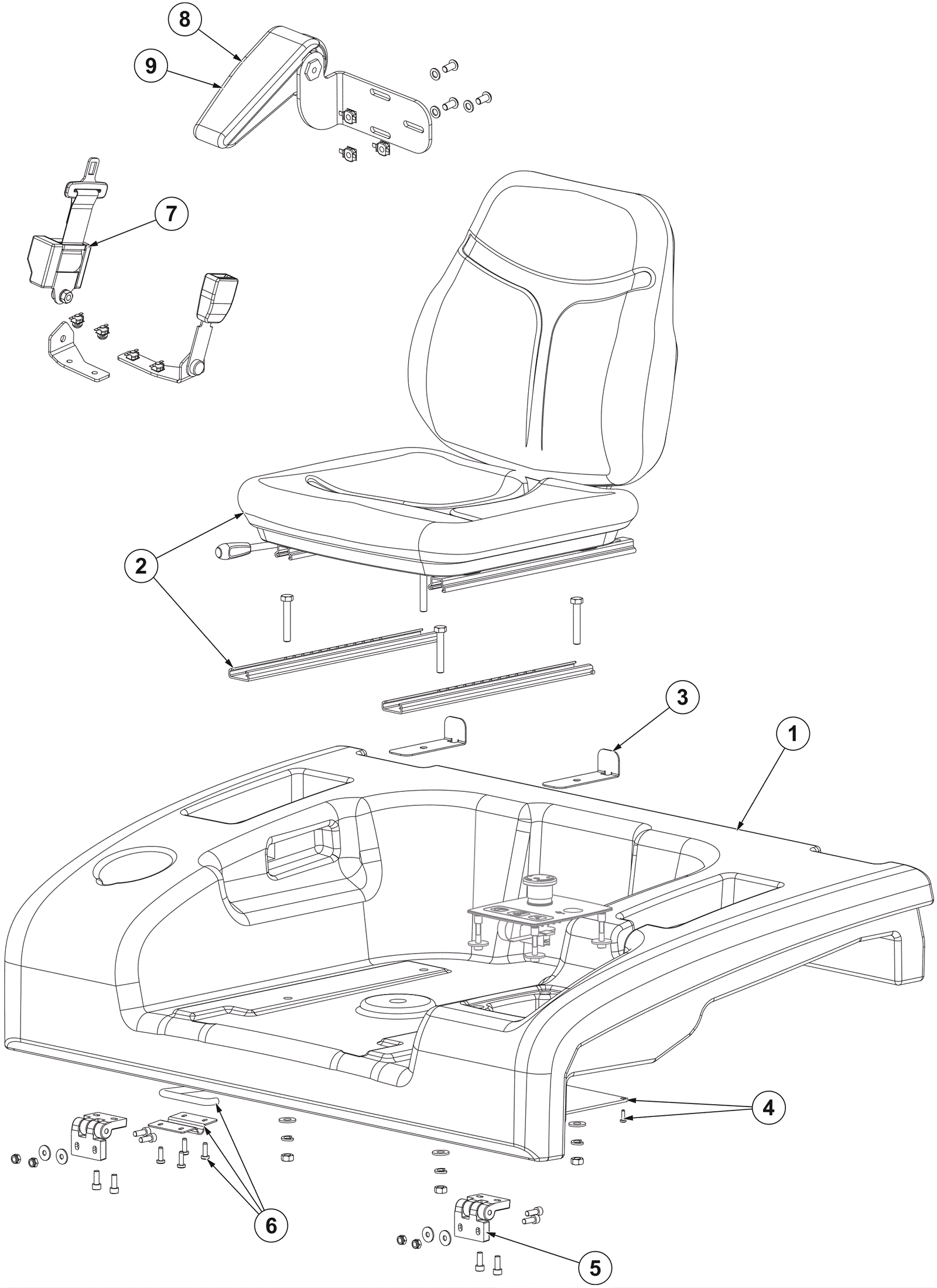 8
9
7
2
3
1
4
6
5