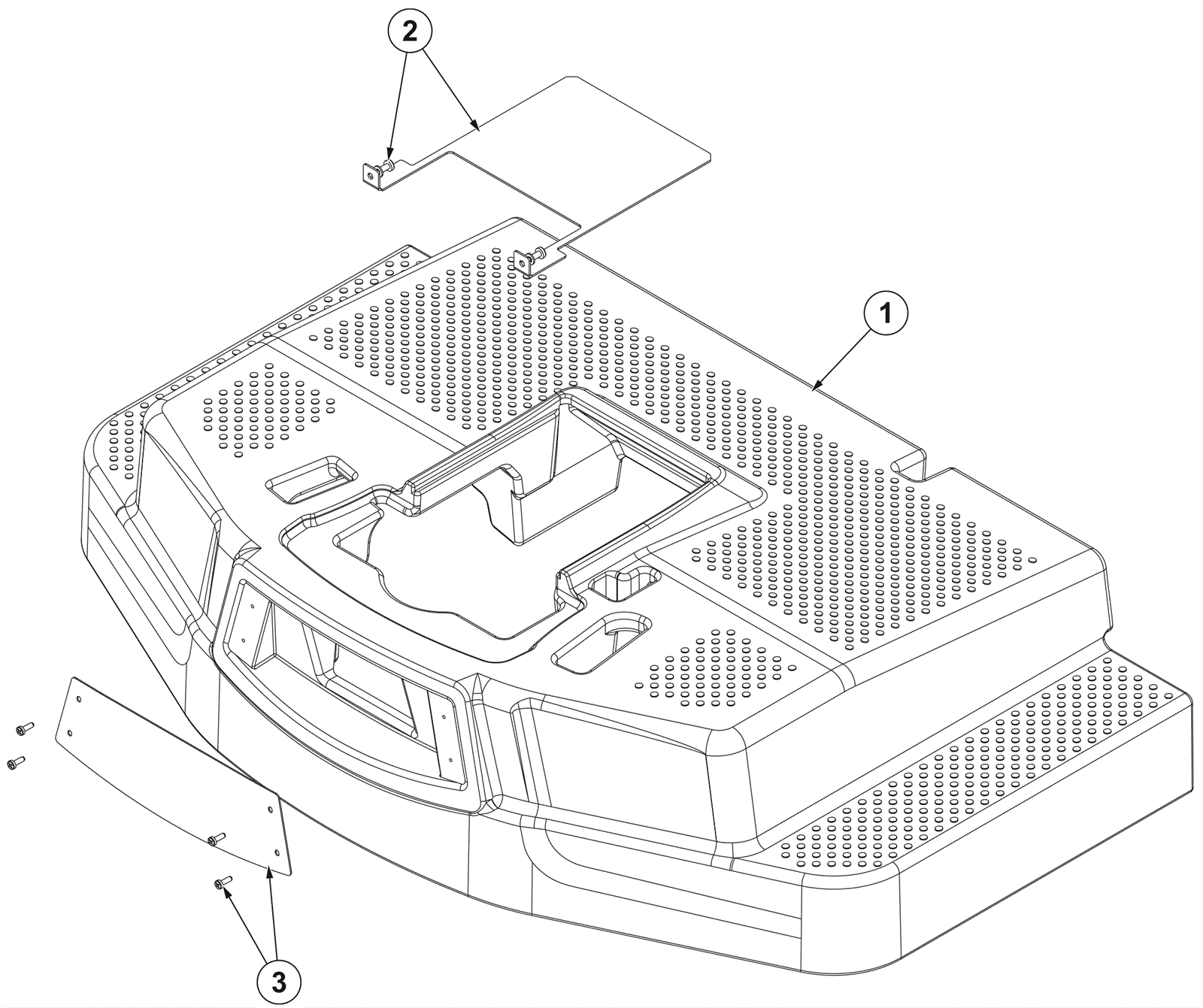 2
1
3