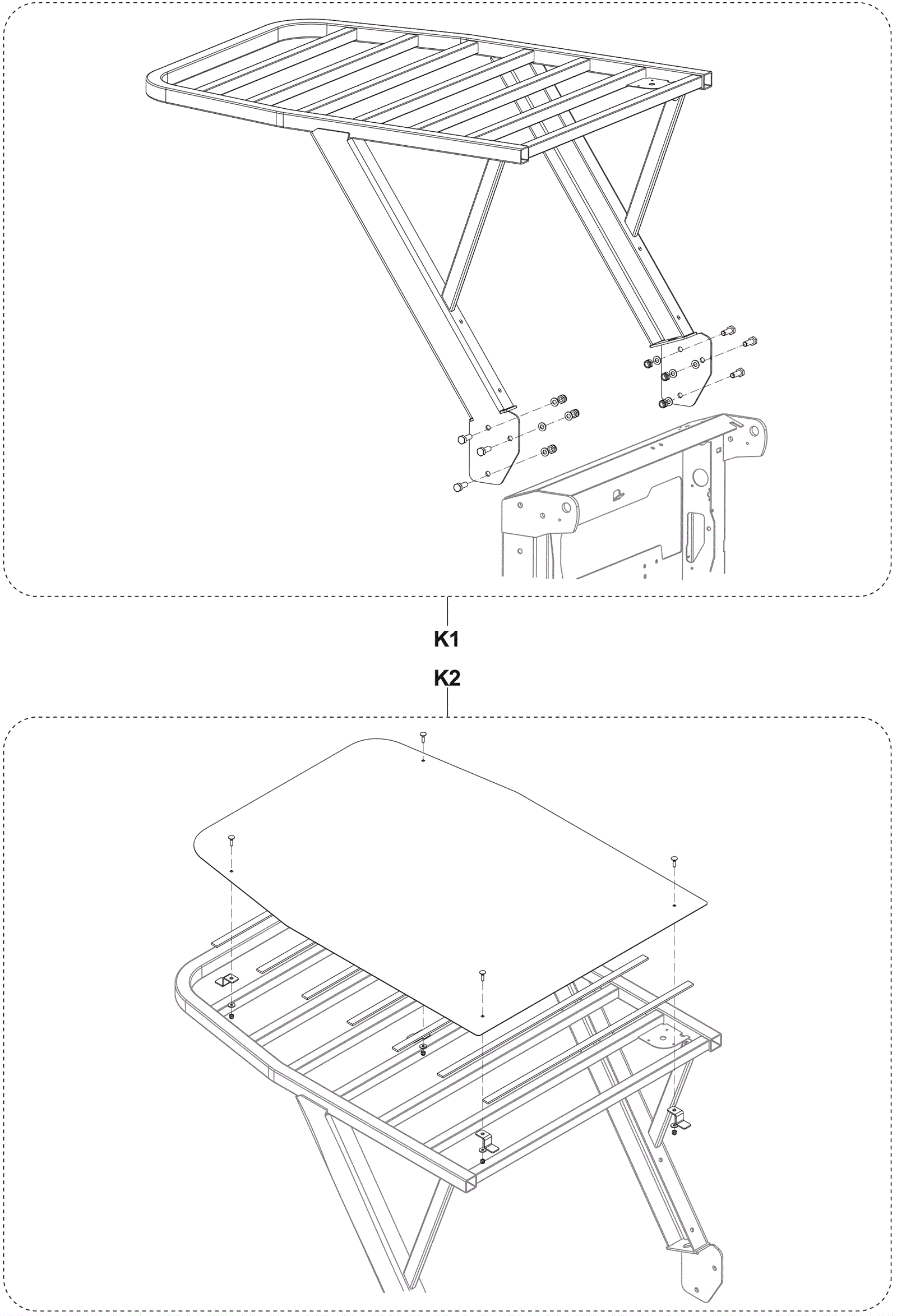 K1

K2