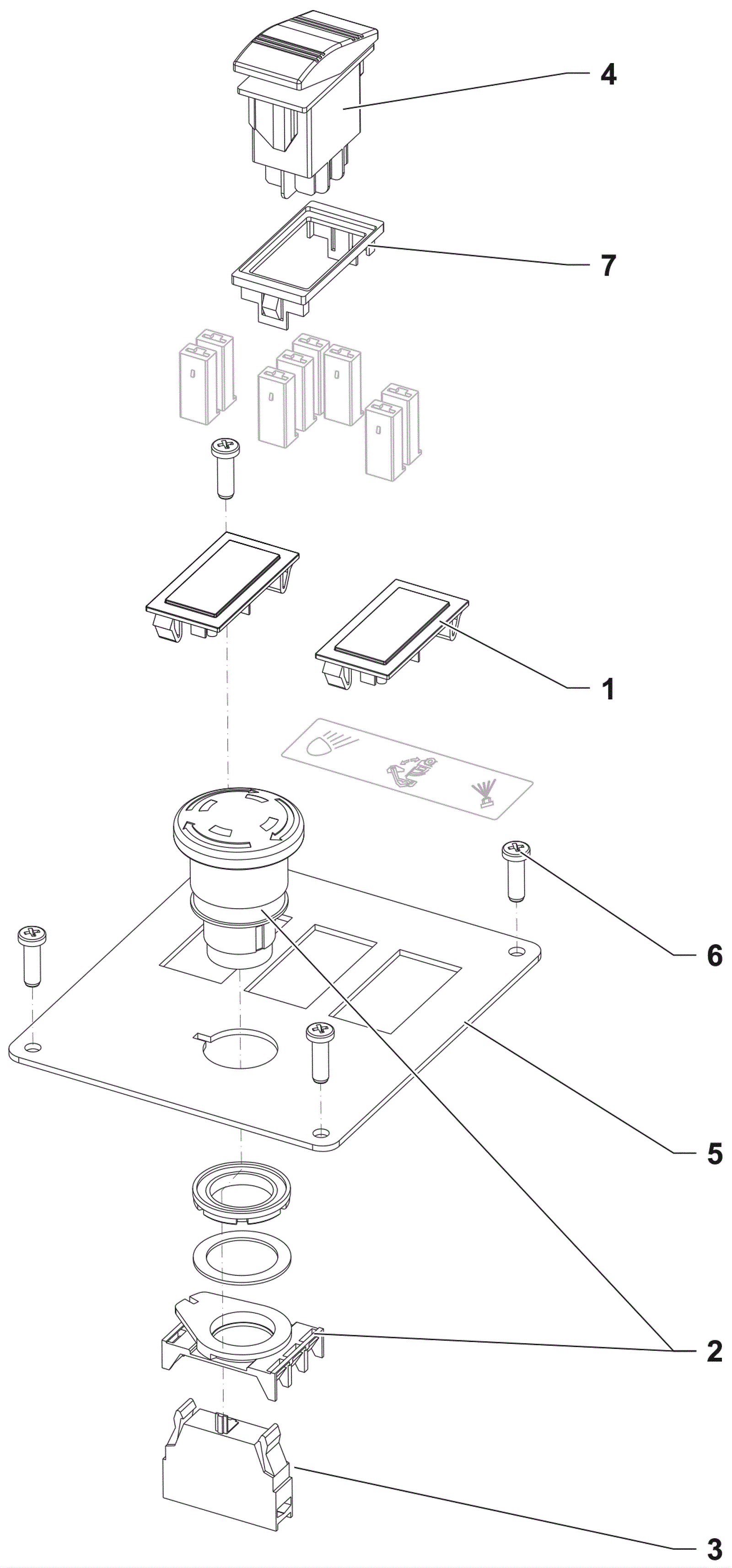 4
7
1
6
5
2
3