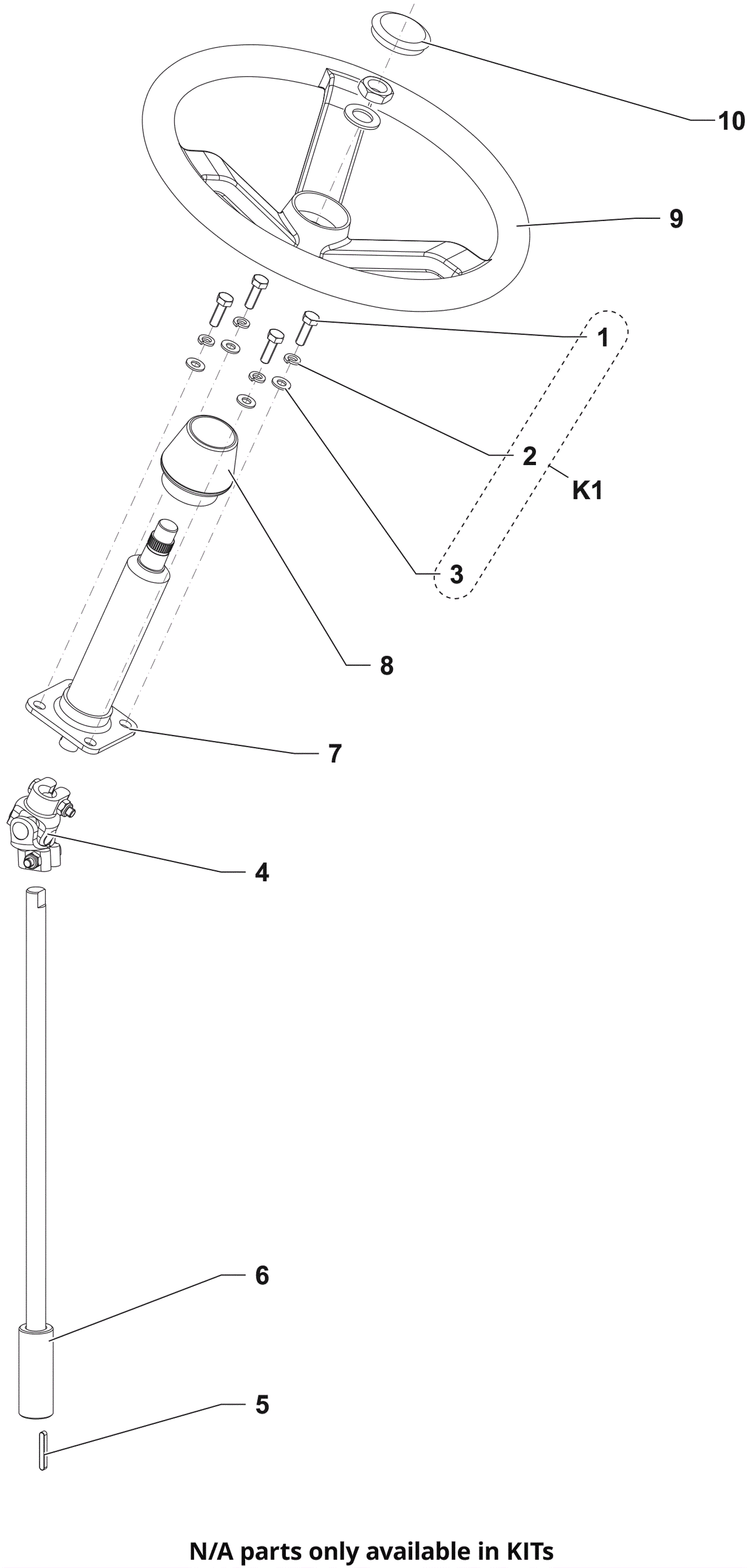 10

9

1

2

K1

3

8

7

4

6

5

N/A parts only available in KITs