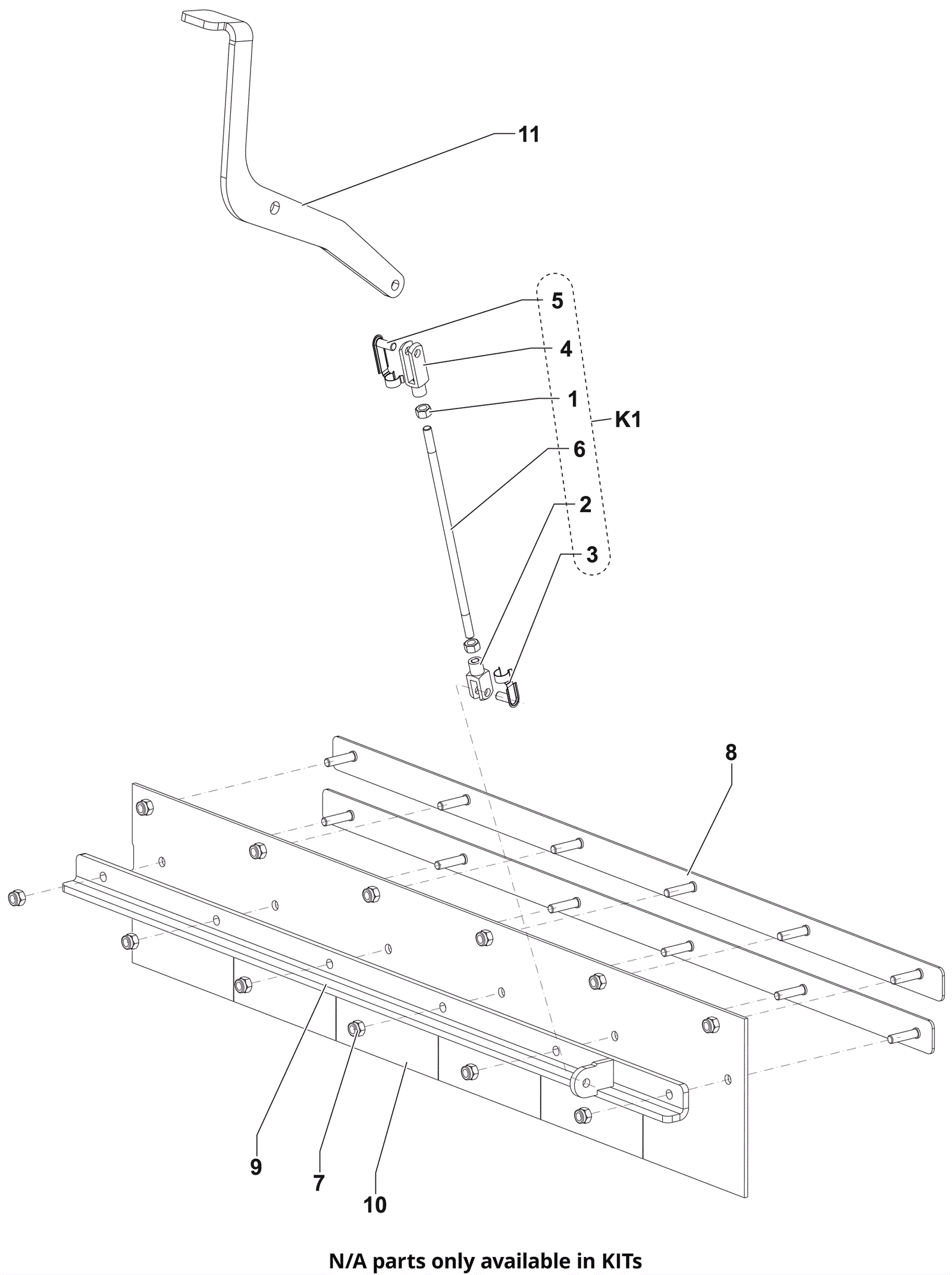 11

5

4

1

K1

6

2

3

8

9

7

10

N/A parts only available in KITs