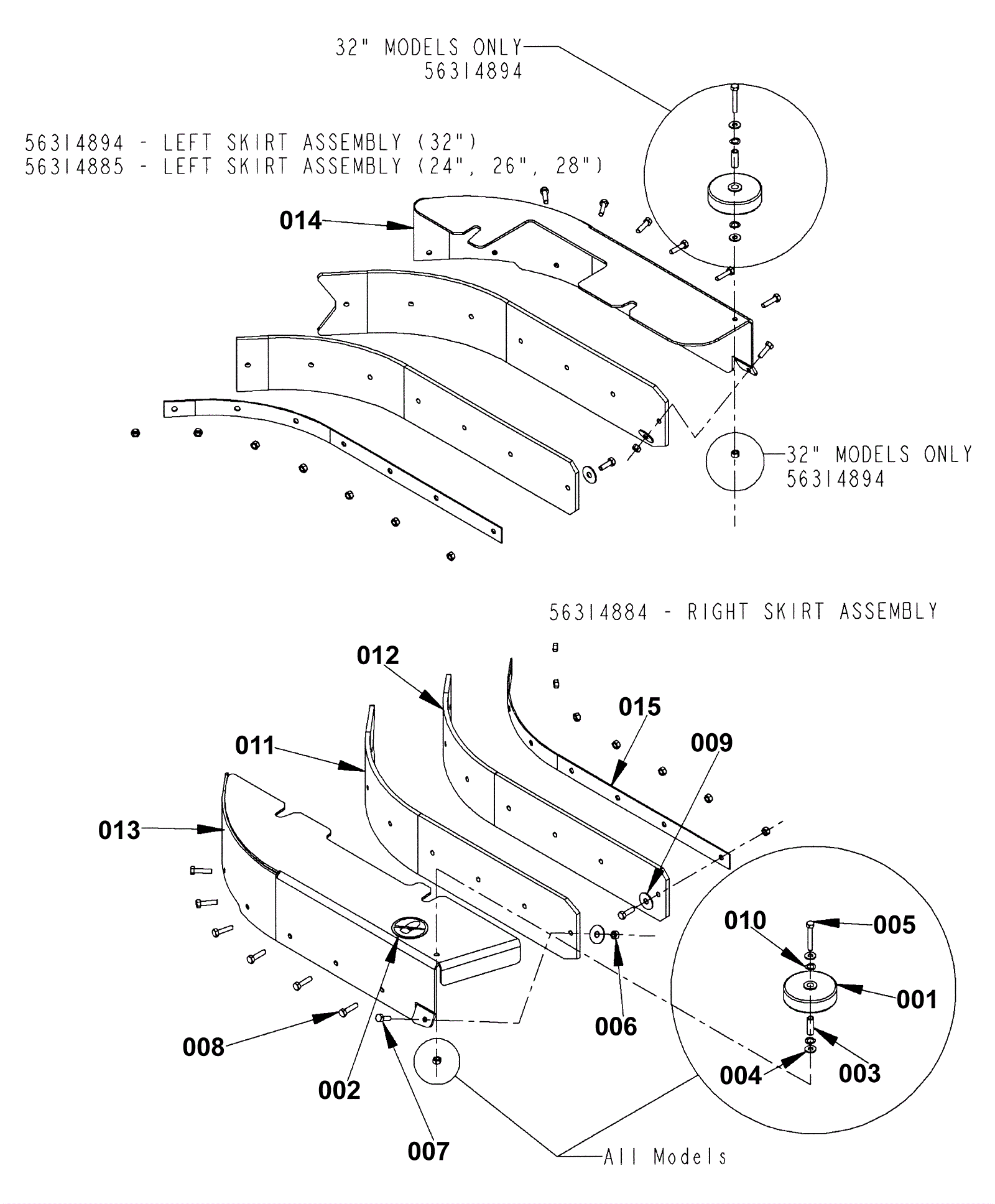 32" MODELS ONLY
56314894

56314894 - LEFT SKIRT ASSEMBLY (32")
56314885 - LEFT SKIRT ASSEMBLY (24", 26", 28")

014

32" MODELS ONLY
56314894

56314884 - RIGHT SKIRT ASSEMBLY

012
015
011
009
013
010
005
001
006
008
004
003
002
007
All Models