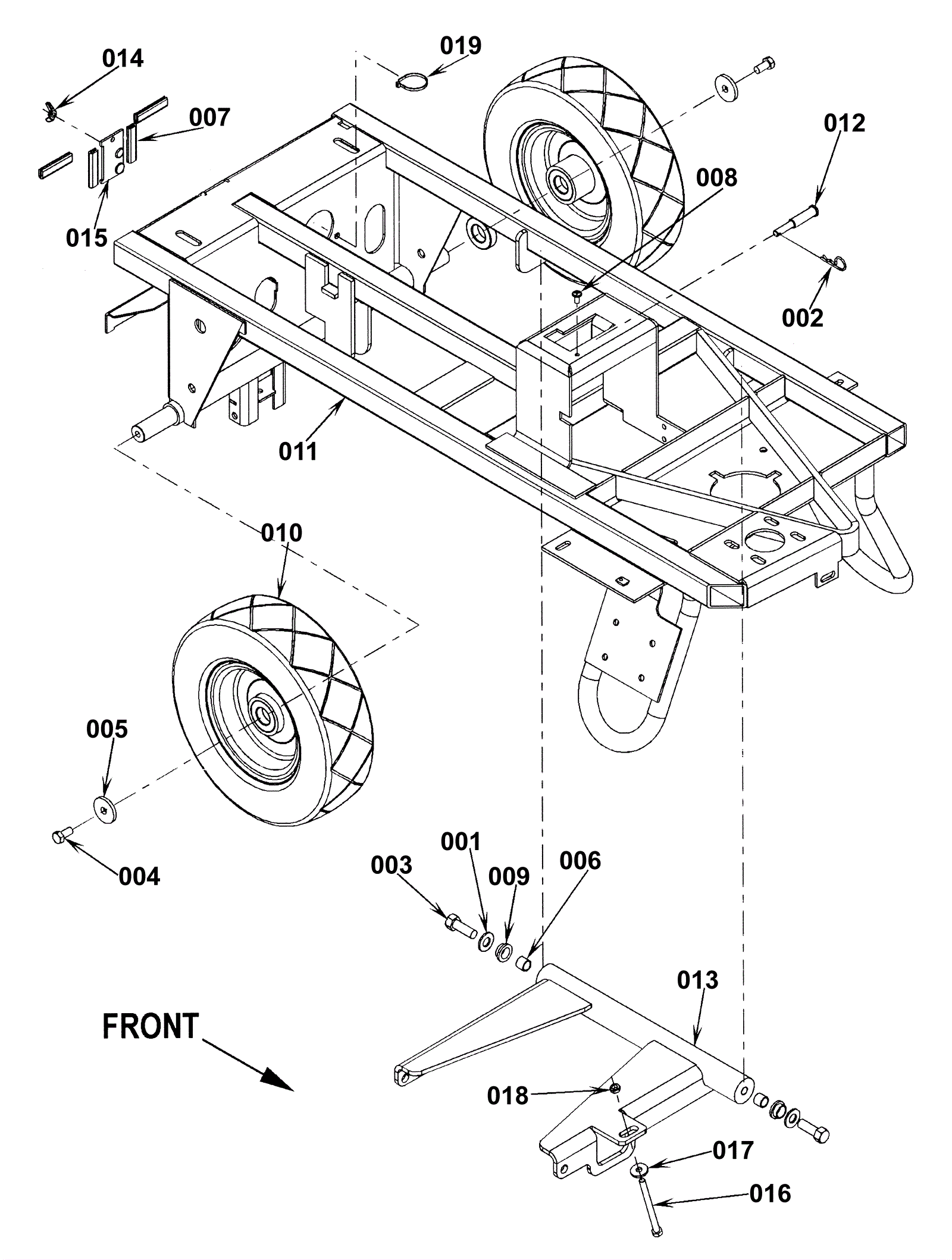 014
019
007
012
008
015
002
011
010
005
004
003
001
009
006
013
FRONT
018
017
016