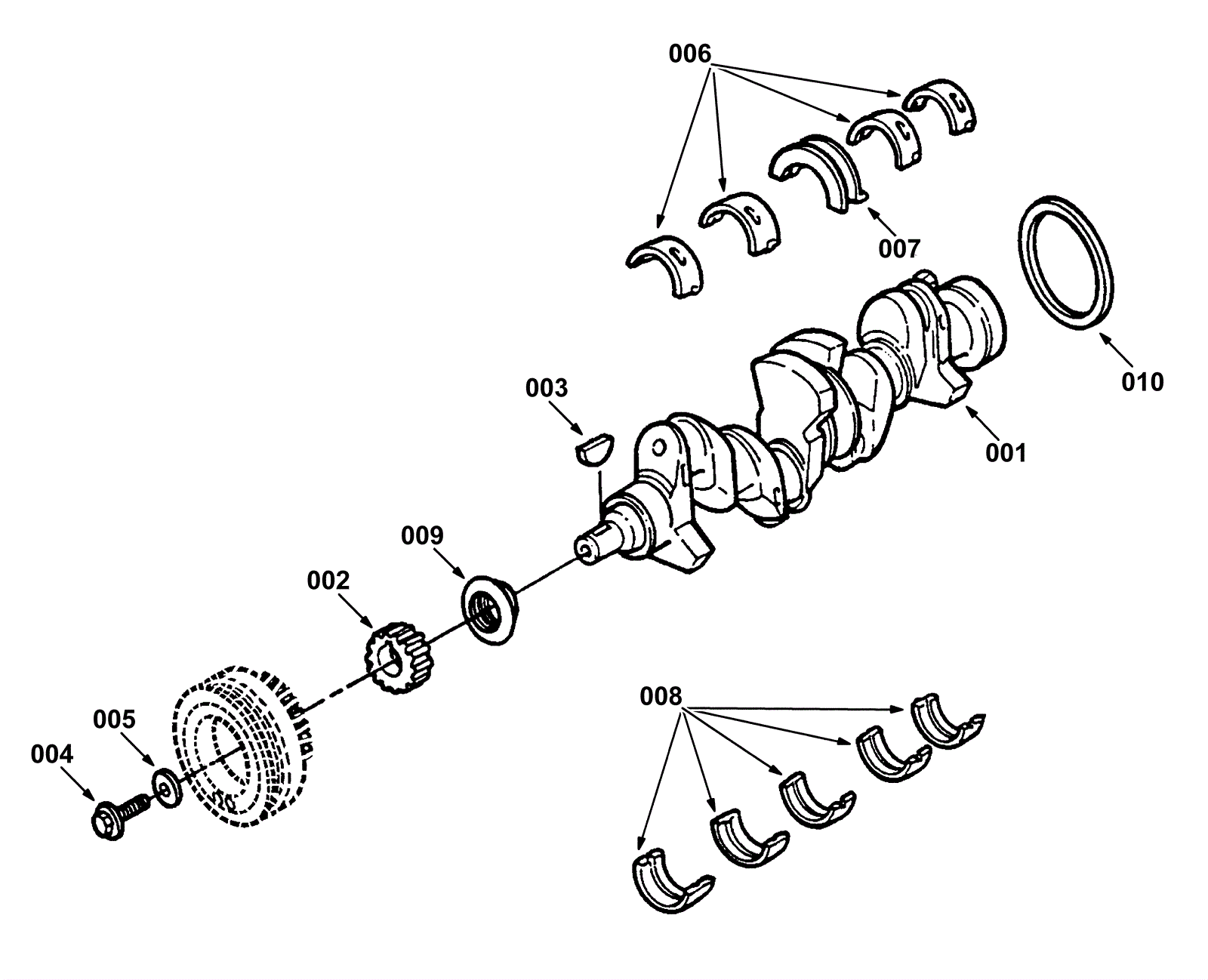 006

007

010

003

001

009

002

005

004

008