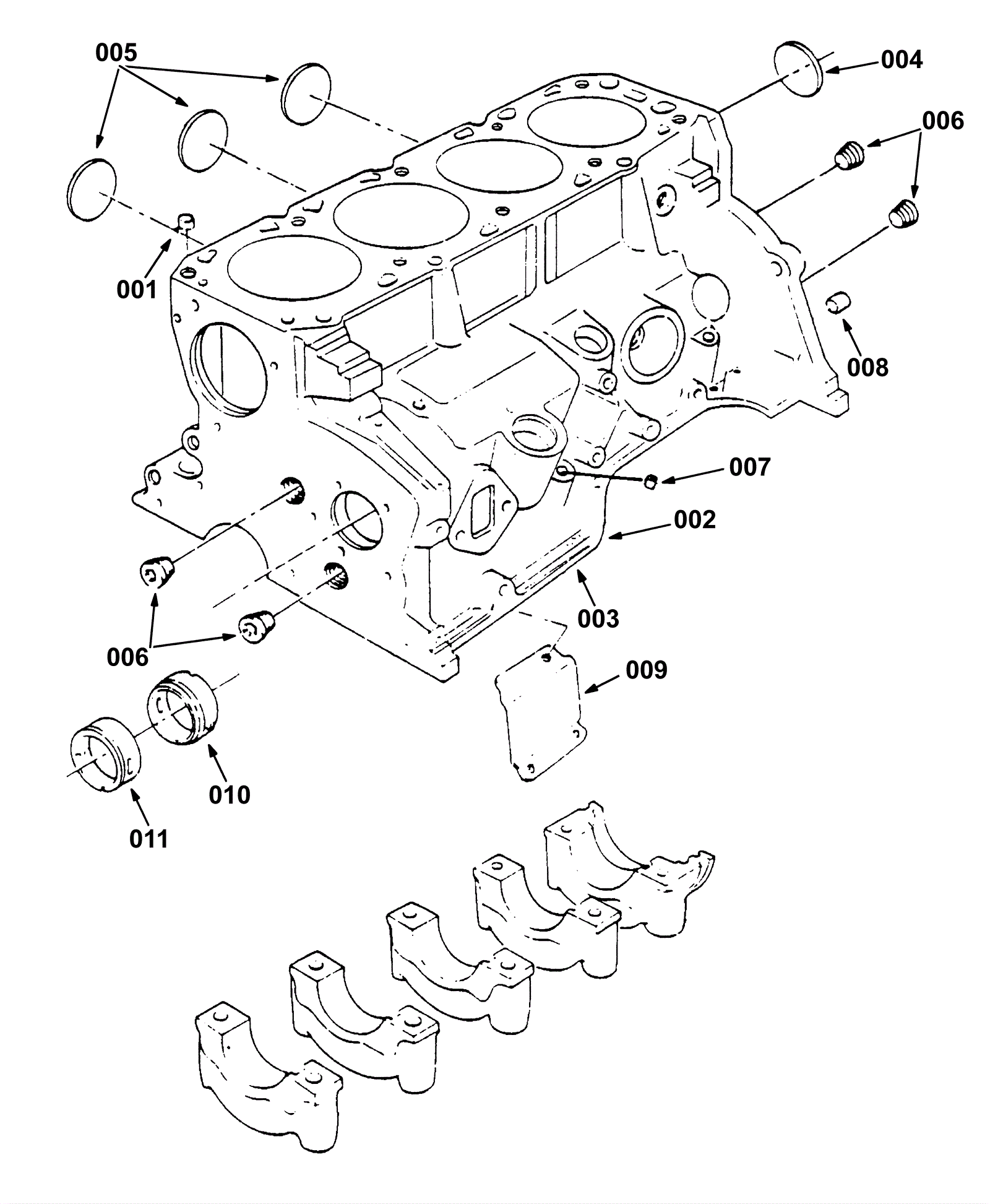 005
004
006
001
008
007
002
003
006
009
010
011