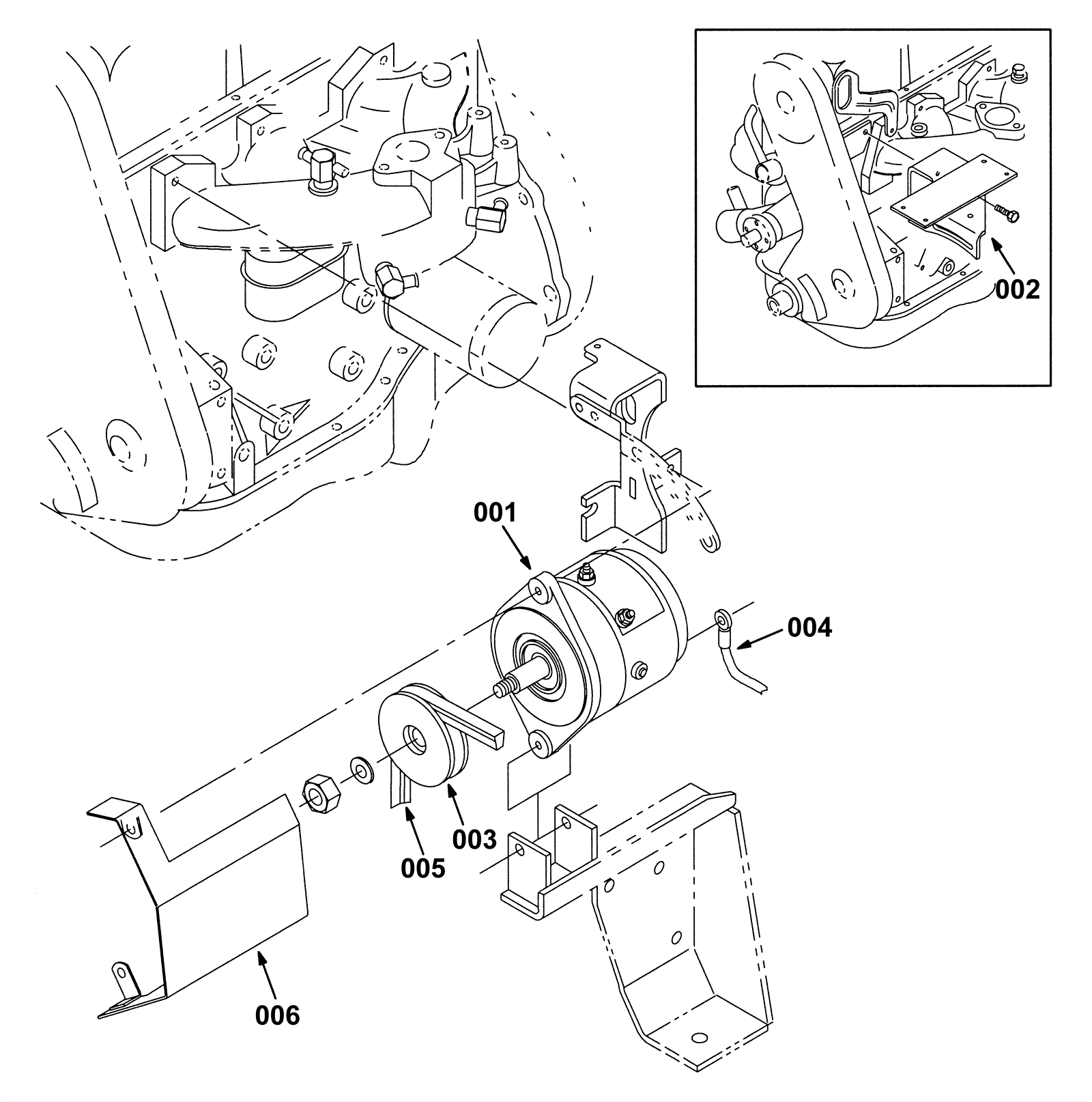 002

001

004

003

005

006