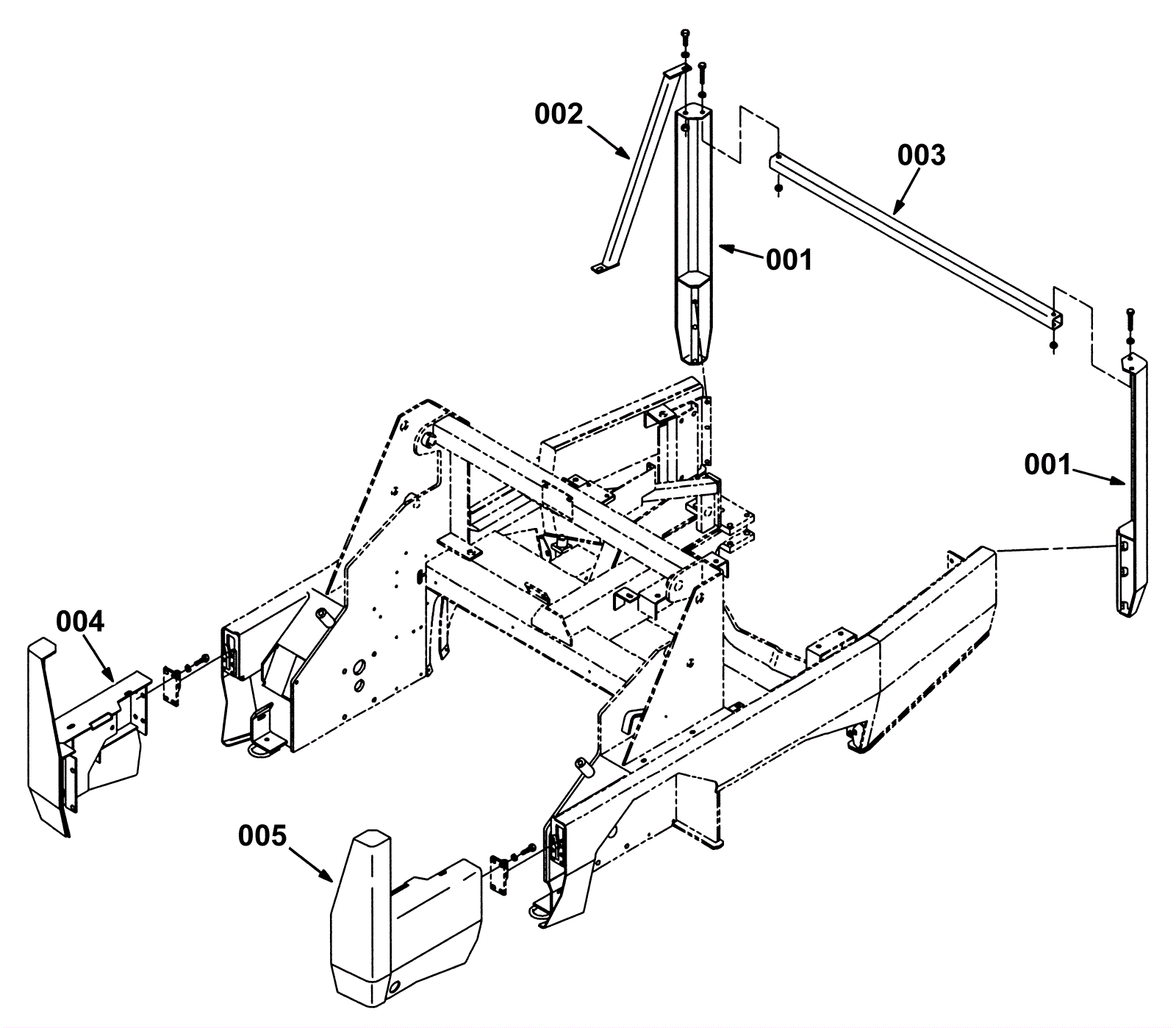 002

003

001

001

004

005