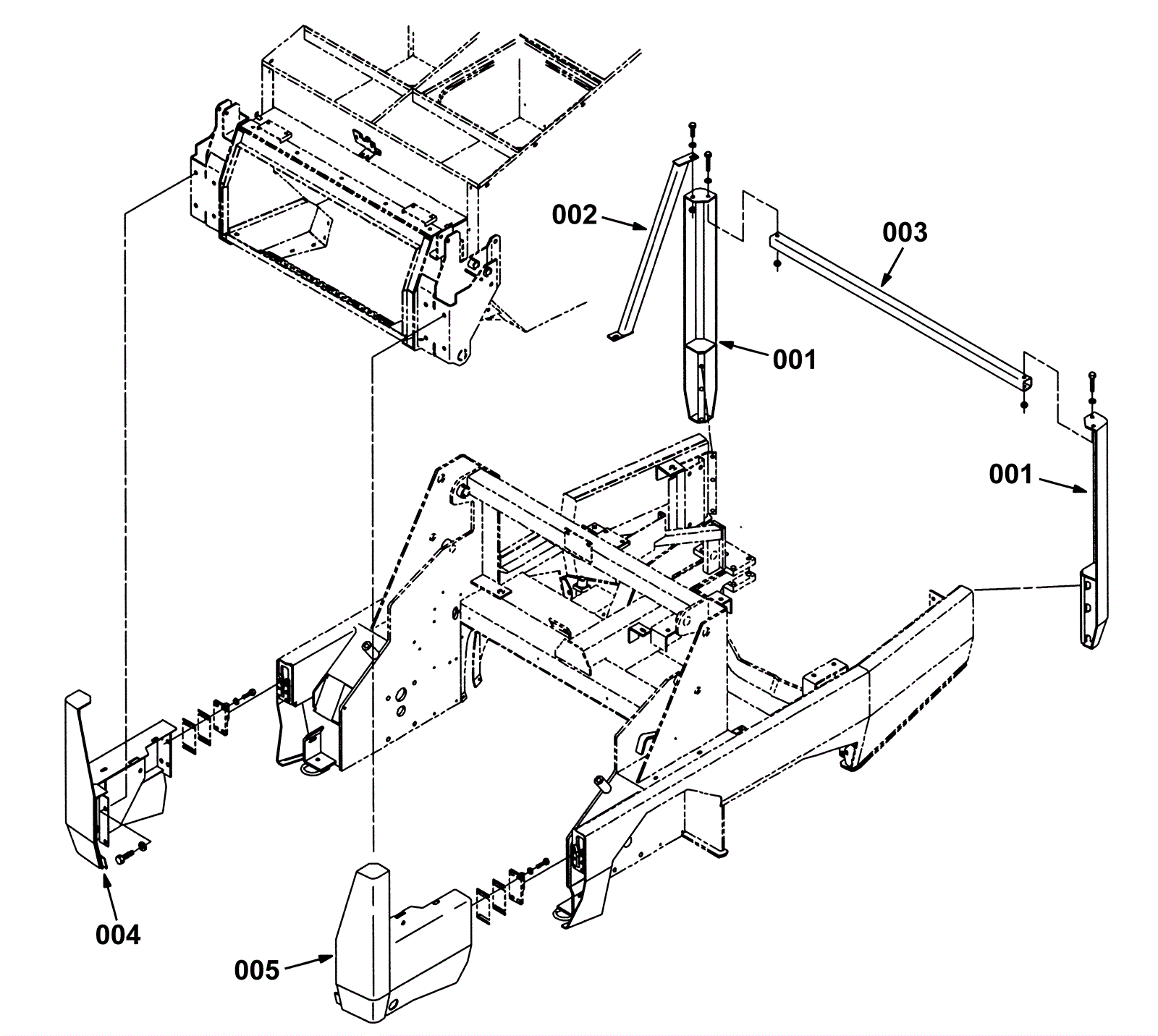 002
003
001
001
004
005