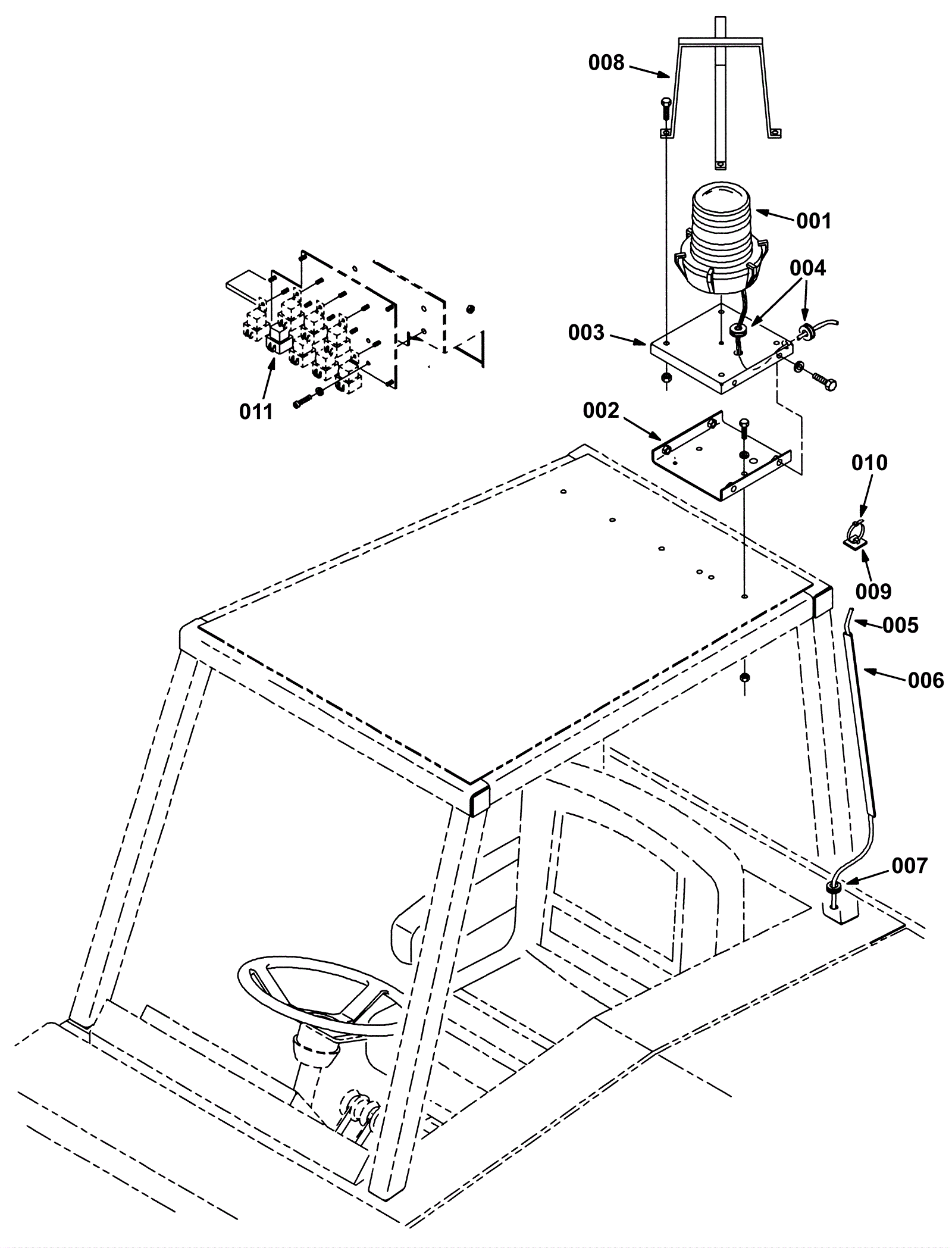 008
001
004
003
011
002
010
009
005
006
007