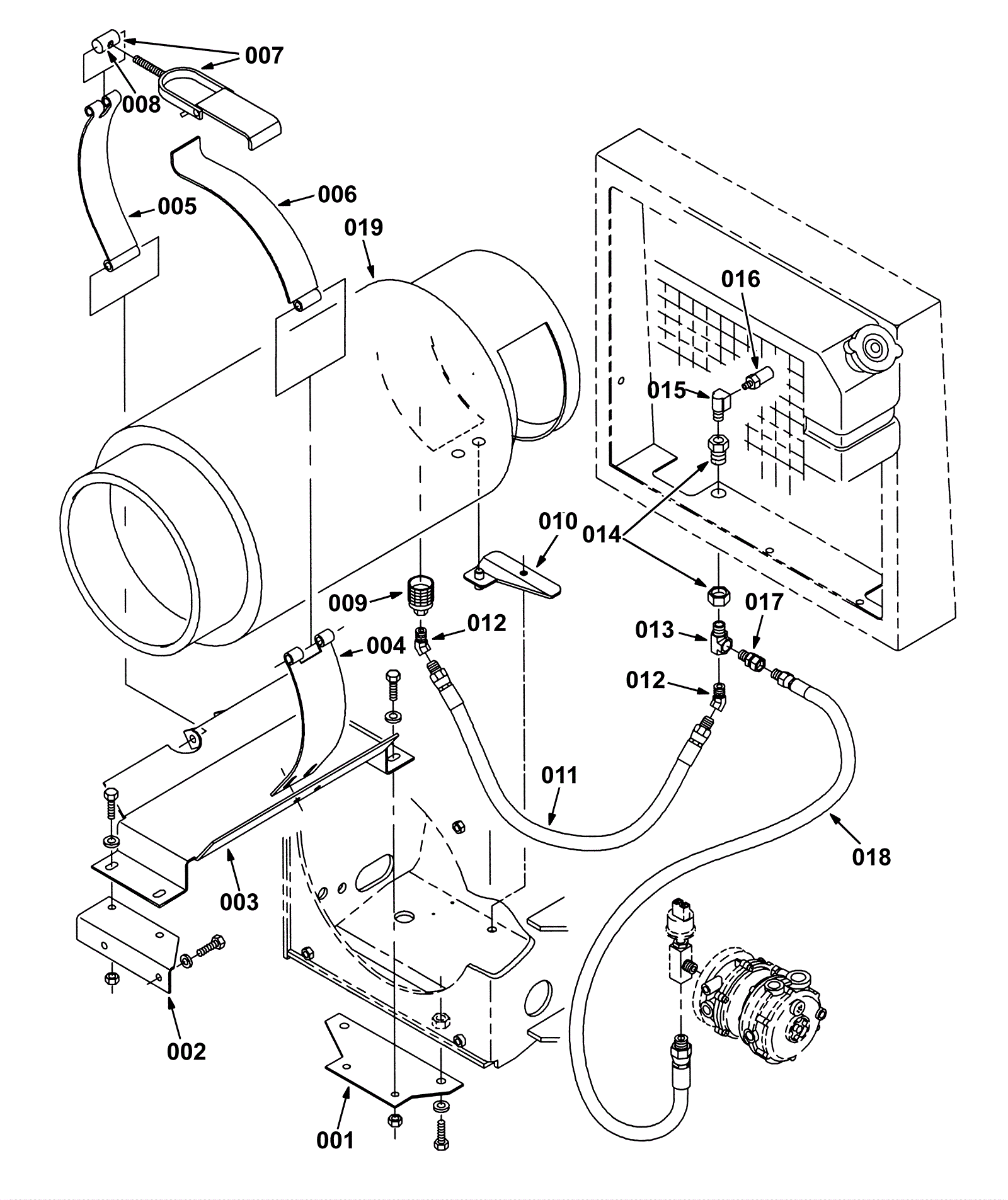 007
008
006
005
019
016
015
010
014
009
012
017
013
004
012
011
018
003
002
001