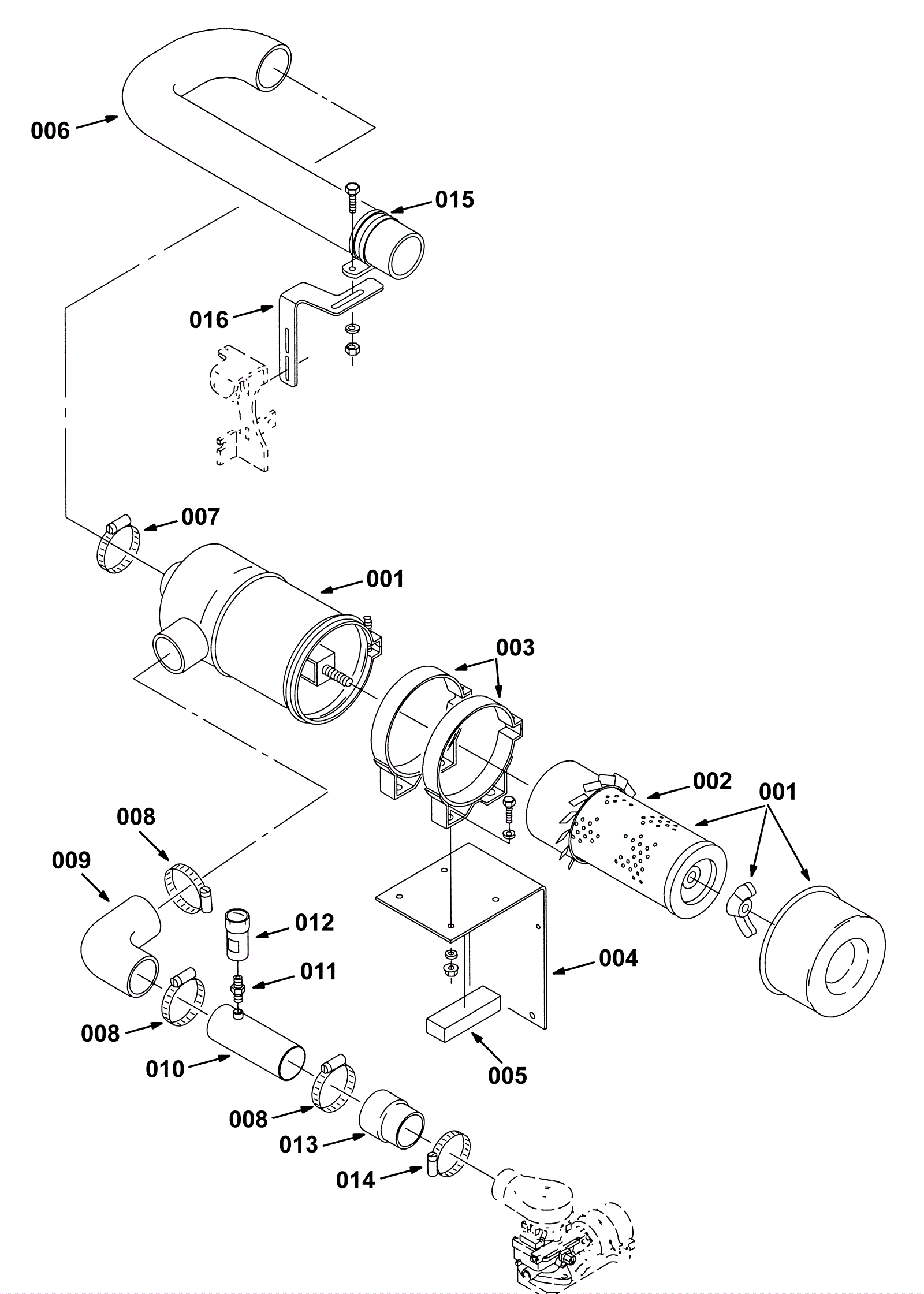 006
015
016
007
001
003
002
001
008
009
012
011
004
008
010
005
008
013
014