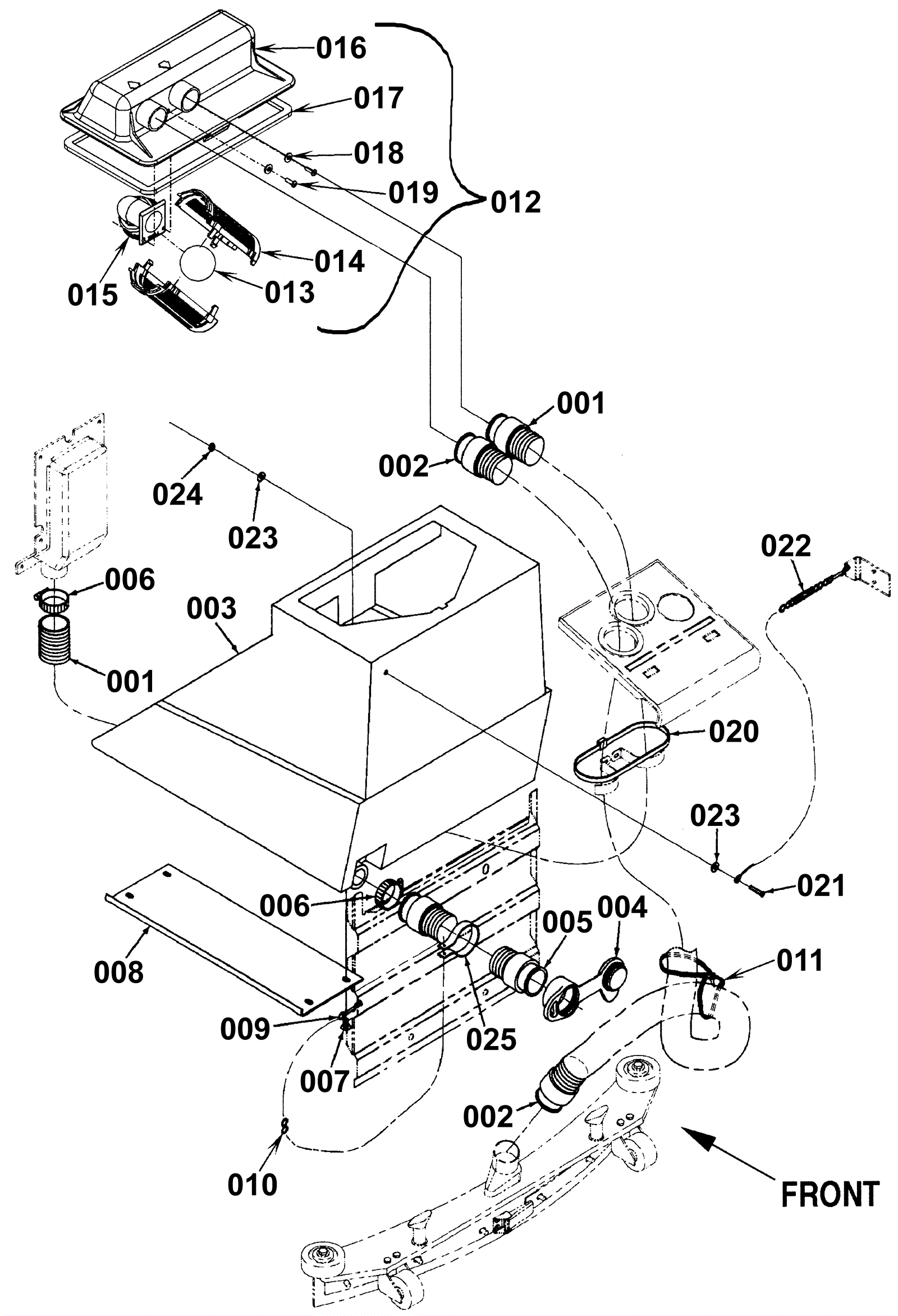 016
017
018
019
012
014
015
013
001
002
024
023
022
006
003
001
020
023
021
006
005
004
011
008
009
025
007
002
010
FRONT