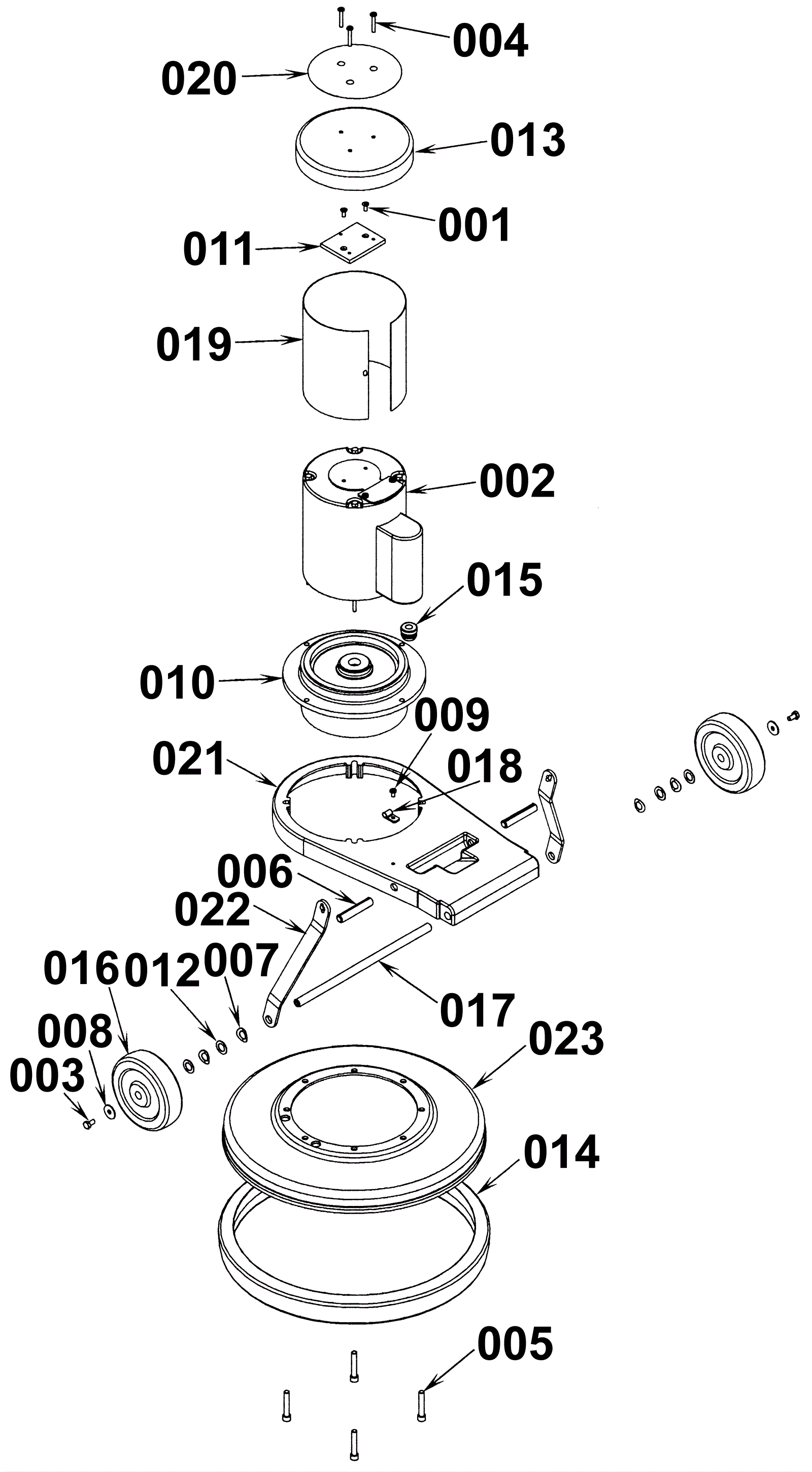 004
020
013
001
011
019
002
015
010
009
021
018
006
022
016
012
007
017
008
023
003
014
005