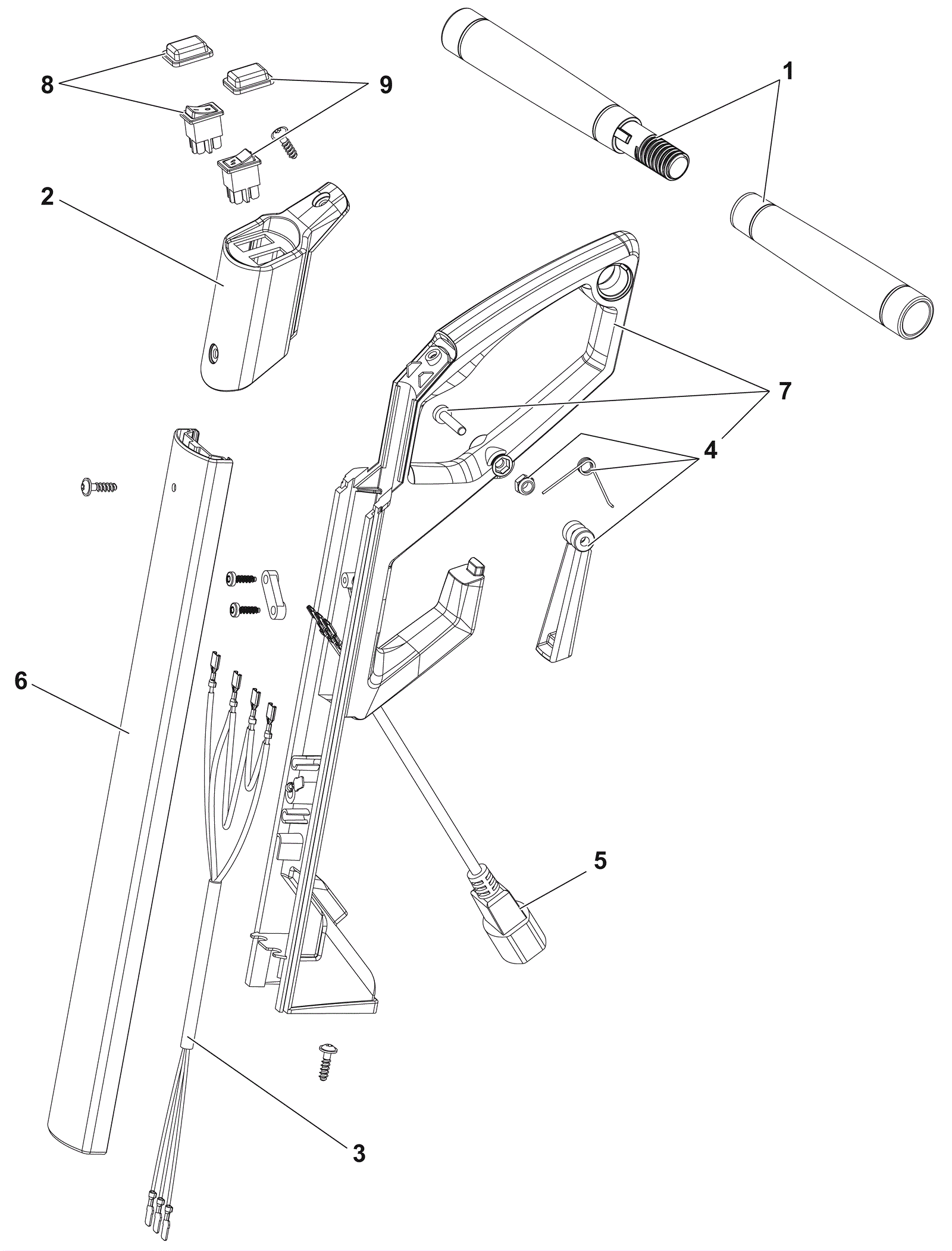 8
9
1
2
7
4
6
5
3