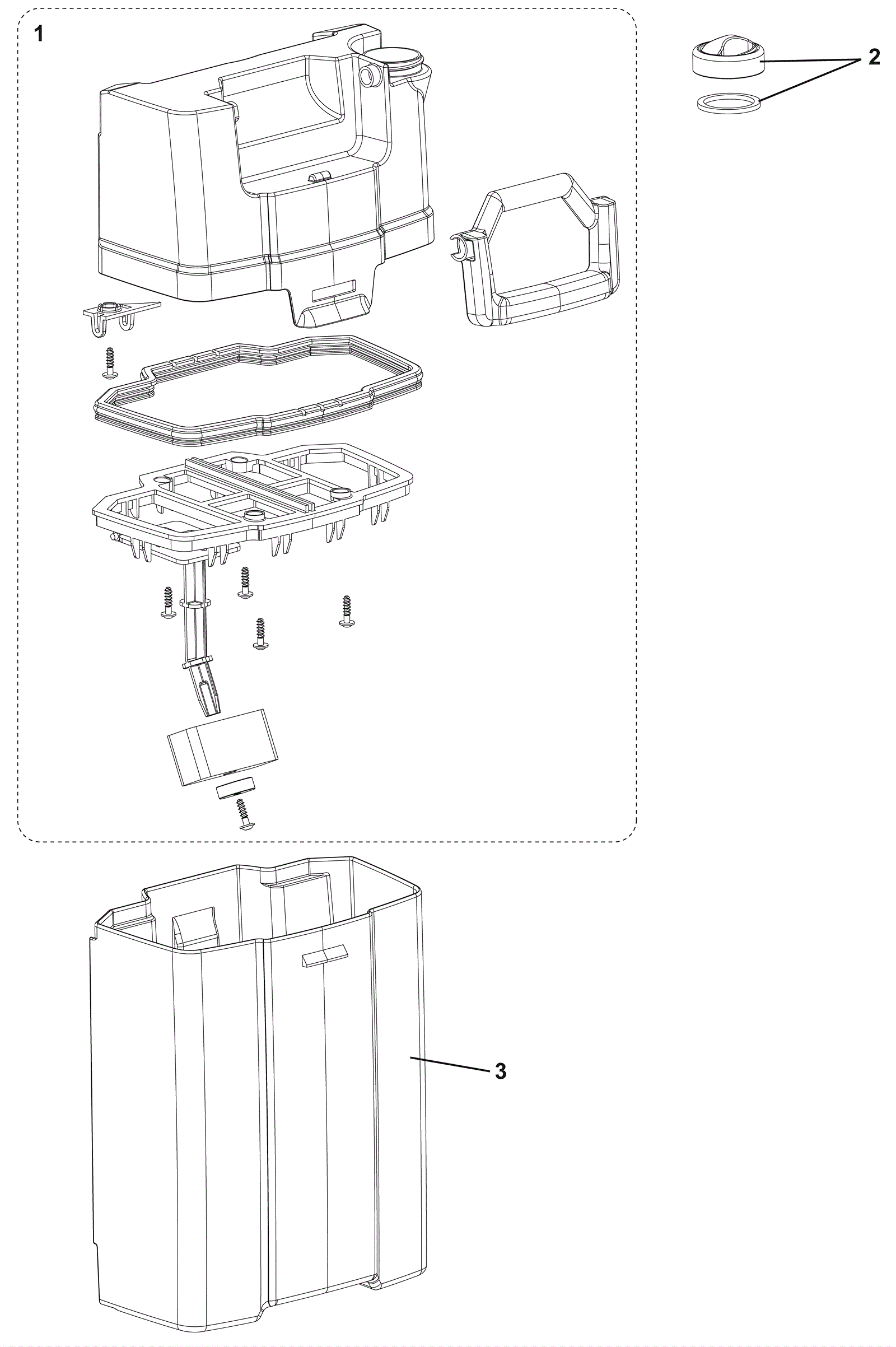 1

2

3